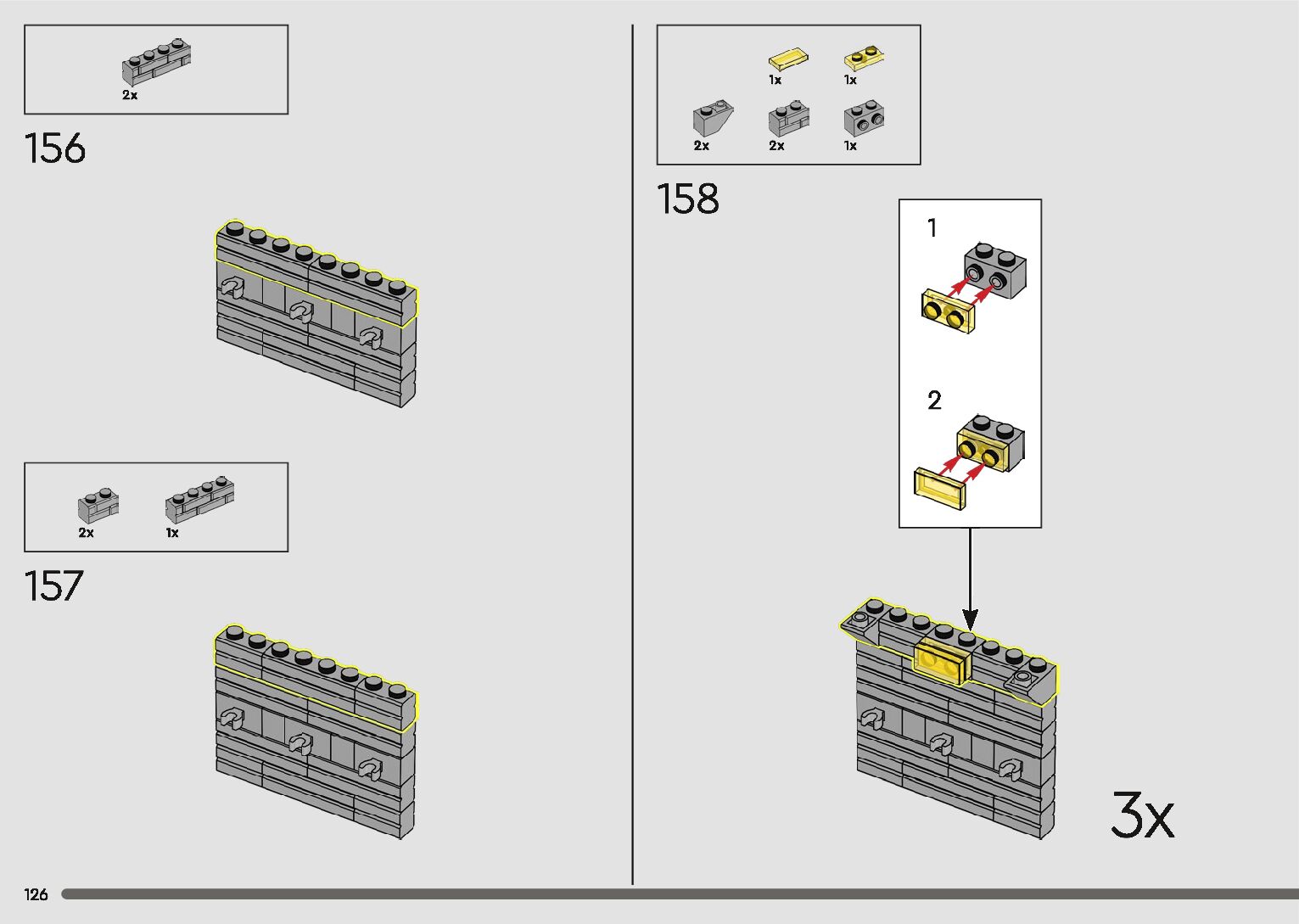 2x

156

2x 1x

157

1x 1x

2x 2x 1x

158

1

2

3x

126