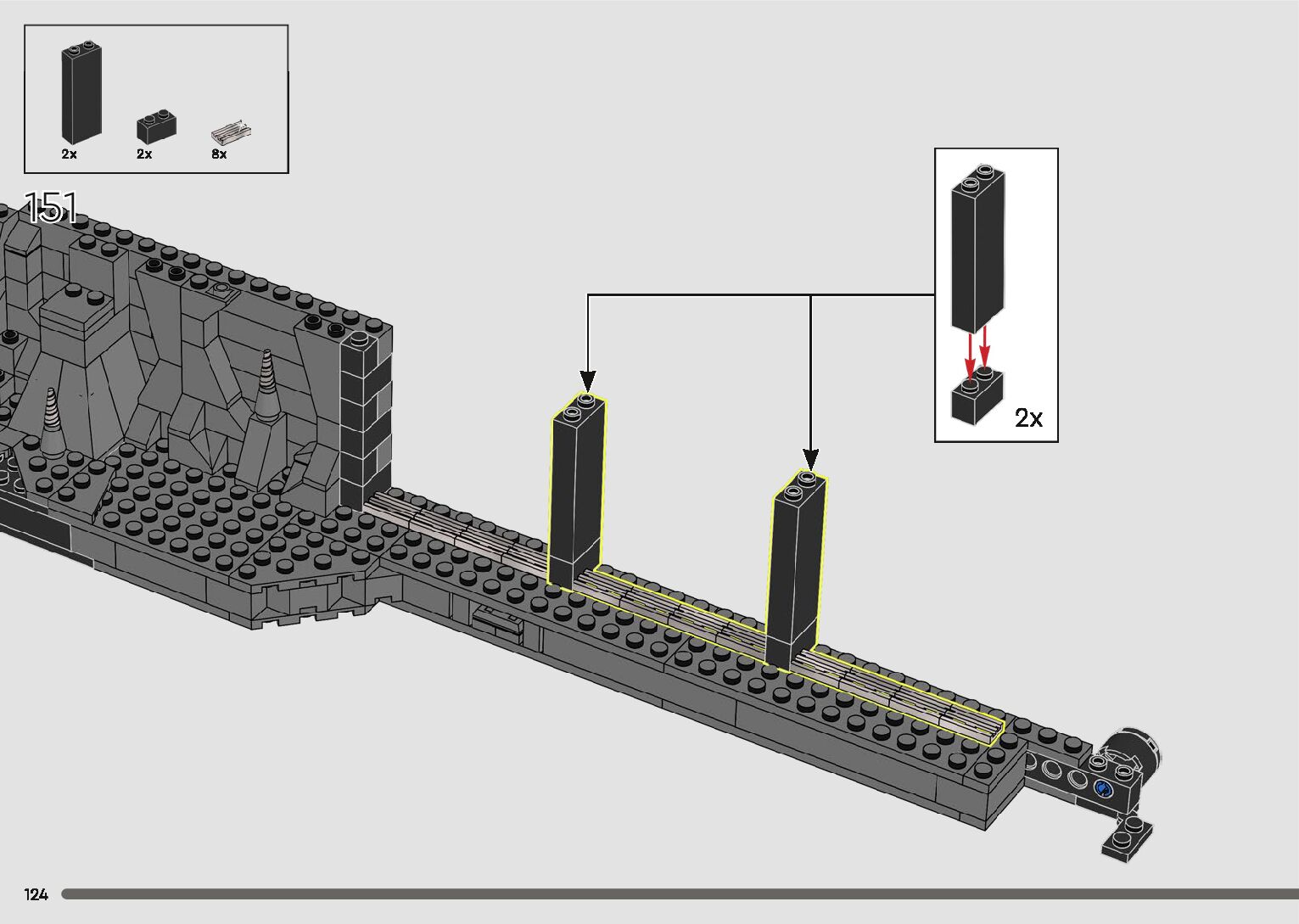 2x 2x 8x

151

2x

124