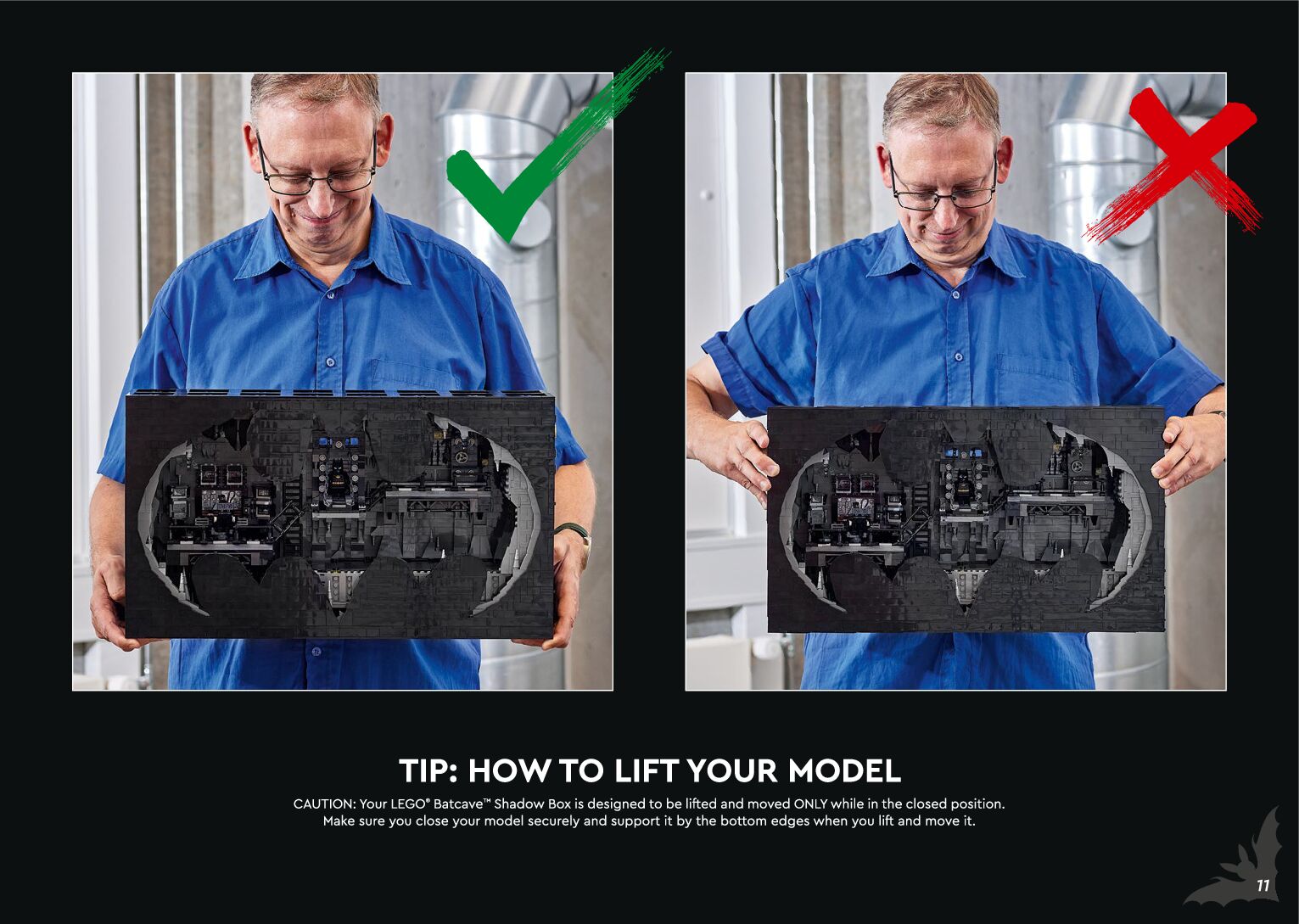 TIP: HOW TO LIFT YOUR MODEL

CAUTION: Your LEGO® Batcave™ Shadow Box is designed to be lifted and moved ONLY while in the closed position. Make sure you close your model securely and support it by the bottom edges when you lift and move it.

11