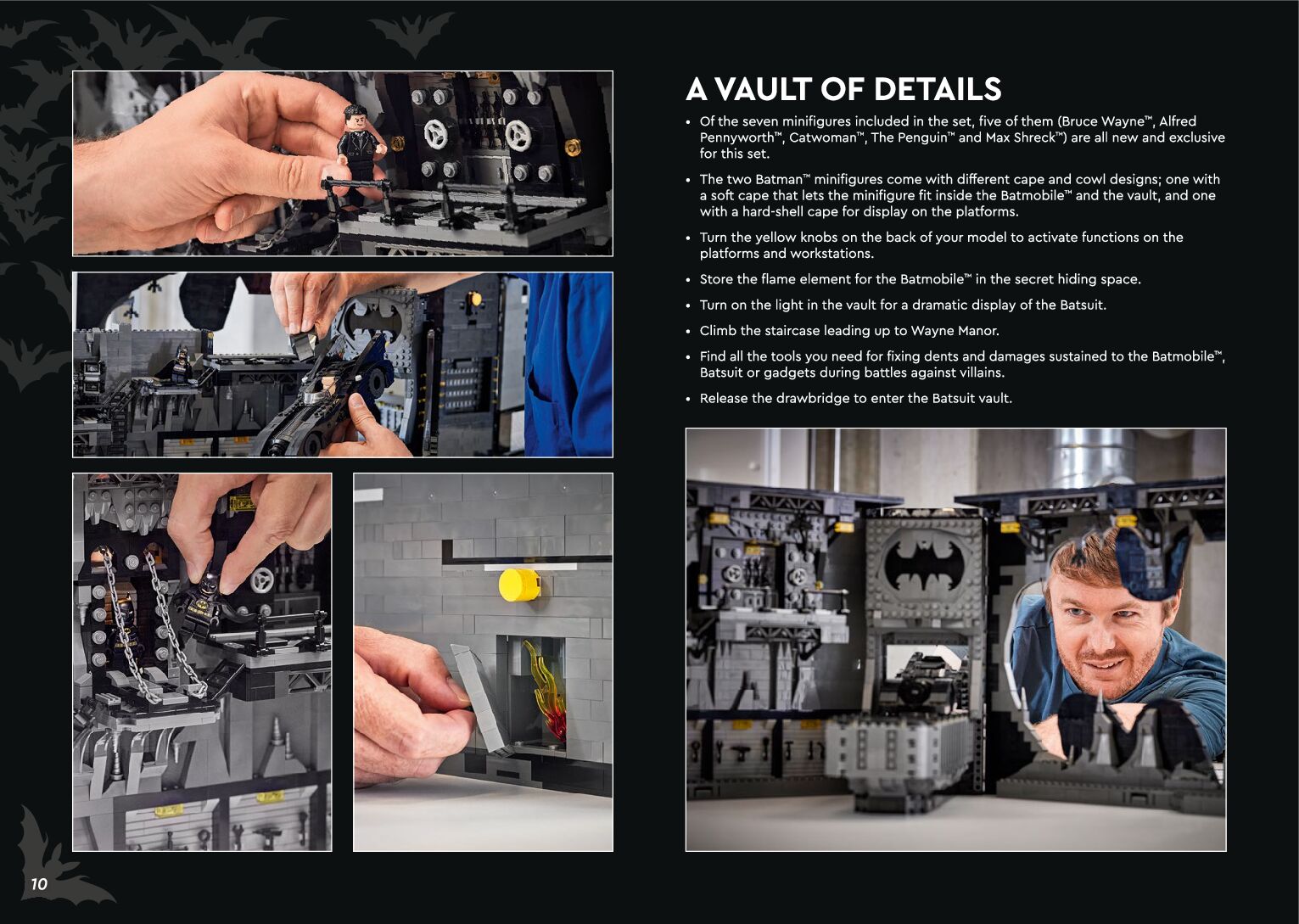 A VAULT OF DETAILS

• Of the seven minifigures included in the set, five of them (Bruce Wayne™, Alfred Pennyworth™, Catwoman™, The Penguin™ and Max Shreck™) are all new and exclusive for this set.

• The two Batman™ minifigures come with different cape and cowl designs; one with a soft cape that lets the minifigure fit inside the Batmobile™ and the vault, and one with a hard-shell cape for display on the platforms.

• Turn the yellow knobs on the back of your model to activate functions on the platforms and workstations.

• Store the flame element for the Batmobile™ in the secret hiding space.

• Turn on the light in the vault for a dramatic display of the Batsuit.

• Climb the staircase leading up to Wayne Manor.

• Find all the tools you need for fixing dents and damages sustained to the Batmobile™, Batsuit or gadgets during battles against villains.

• Release the drawbridge to enter the Batsuit vault.

10