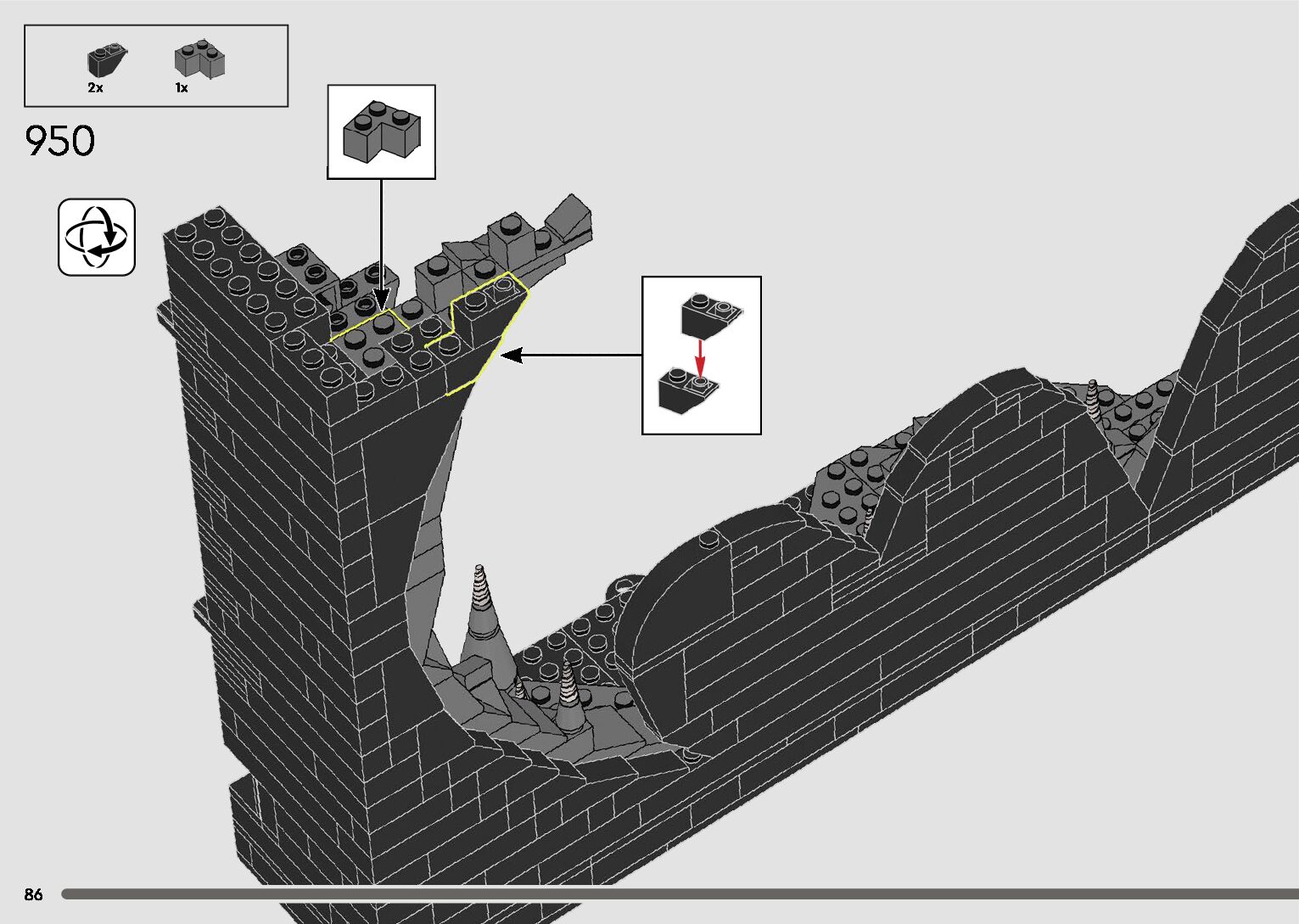 2x
1x
950
86