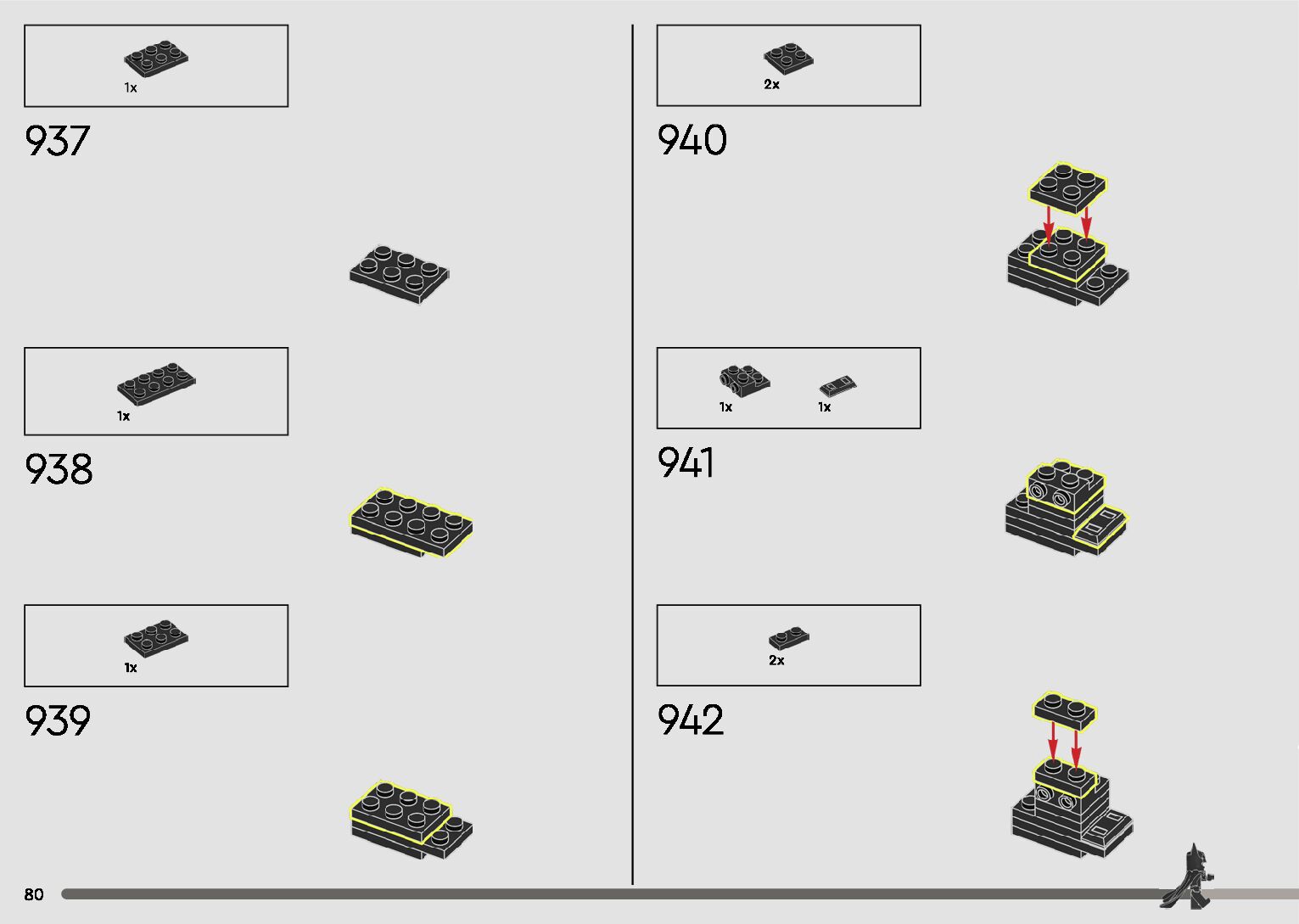 1x

937

1x

938

1x

939

2x

940

1x 1x

941

2x

942

80