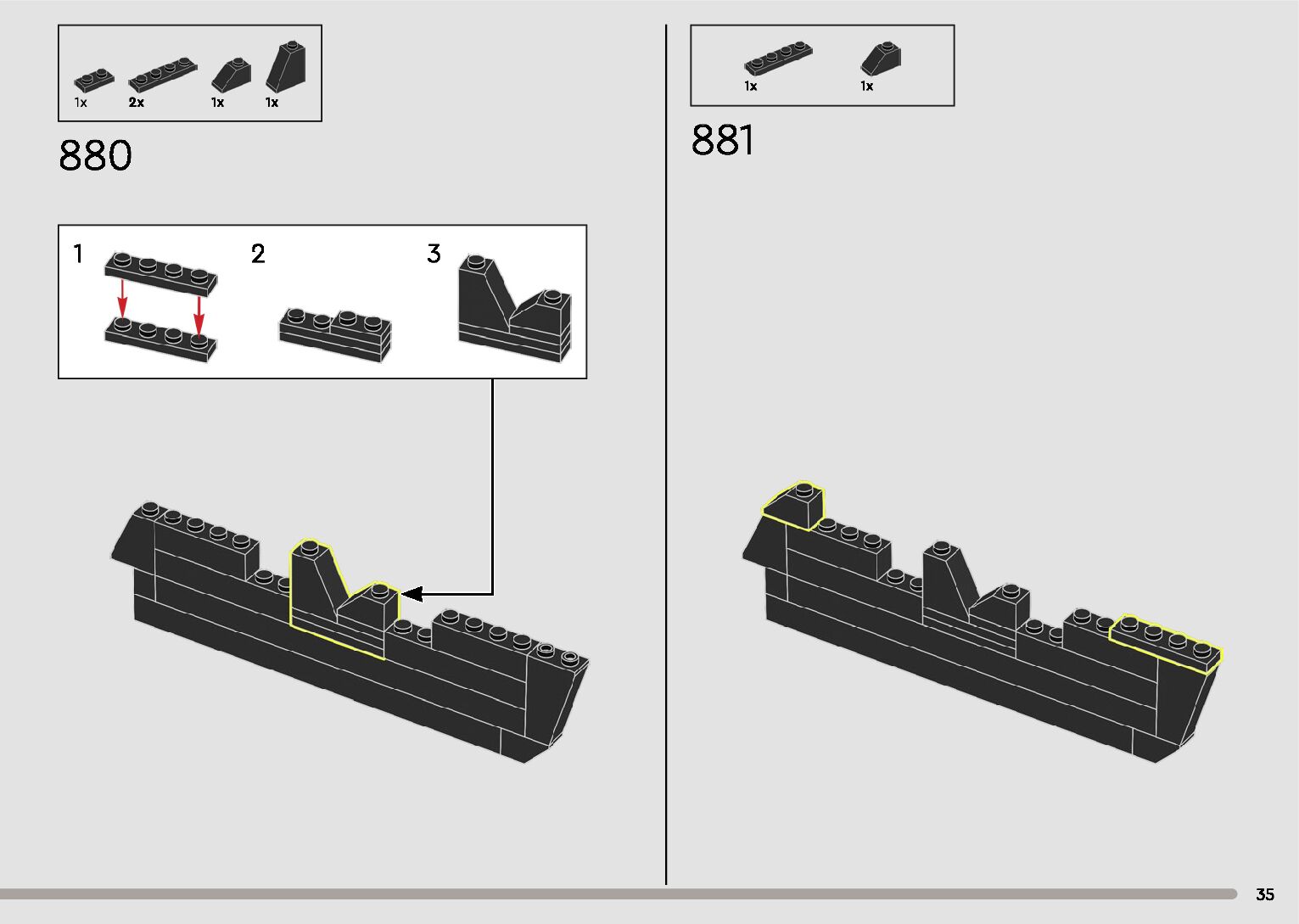 1x 2x 1x 1x

880

1

2

3

1x 1x

881

35