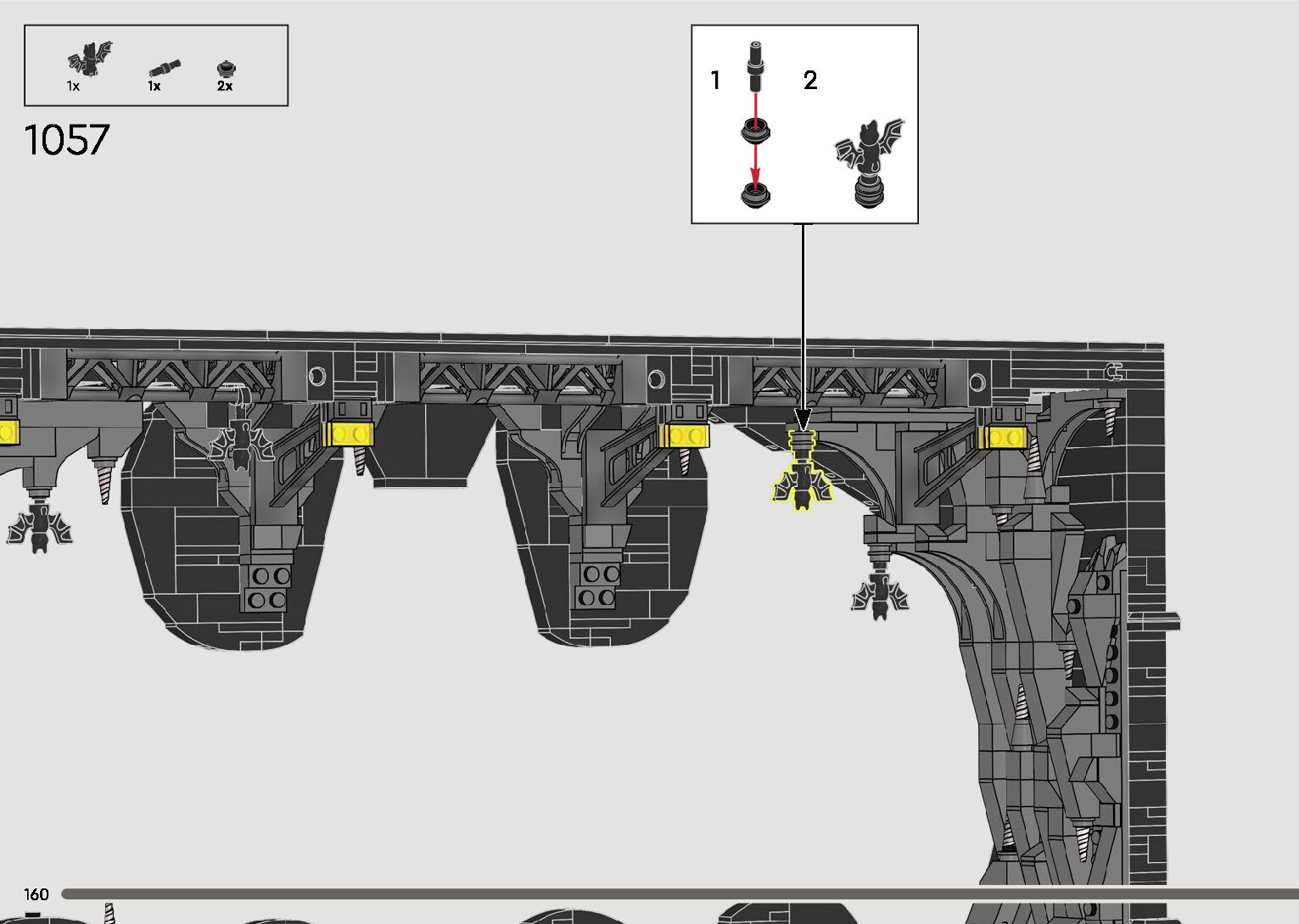 1x 1x 2x

1057

1 2

160