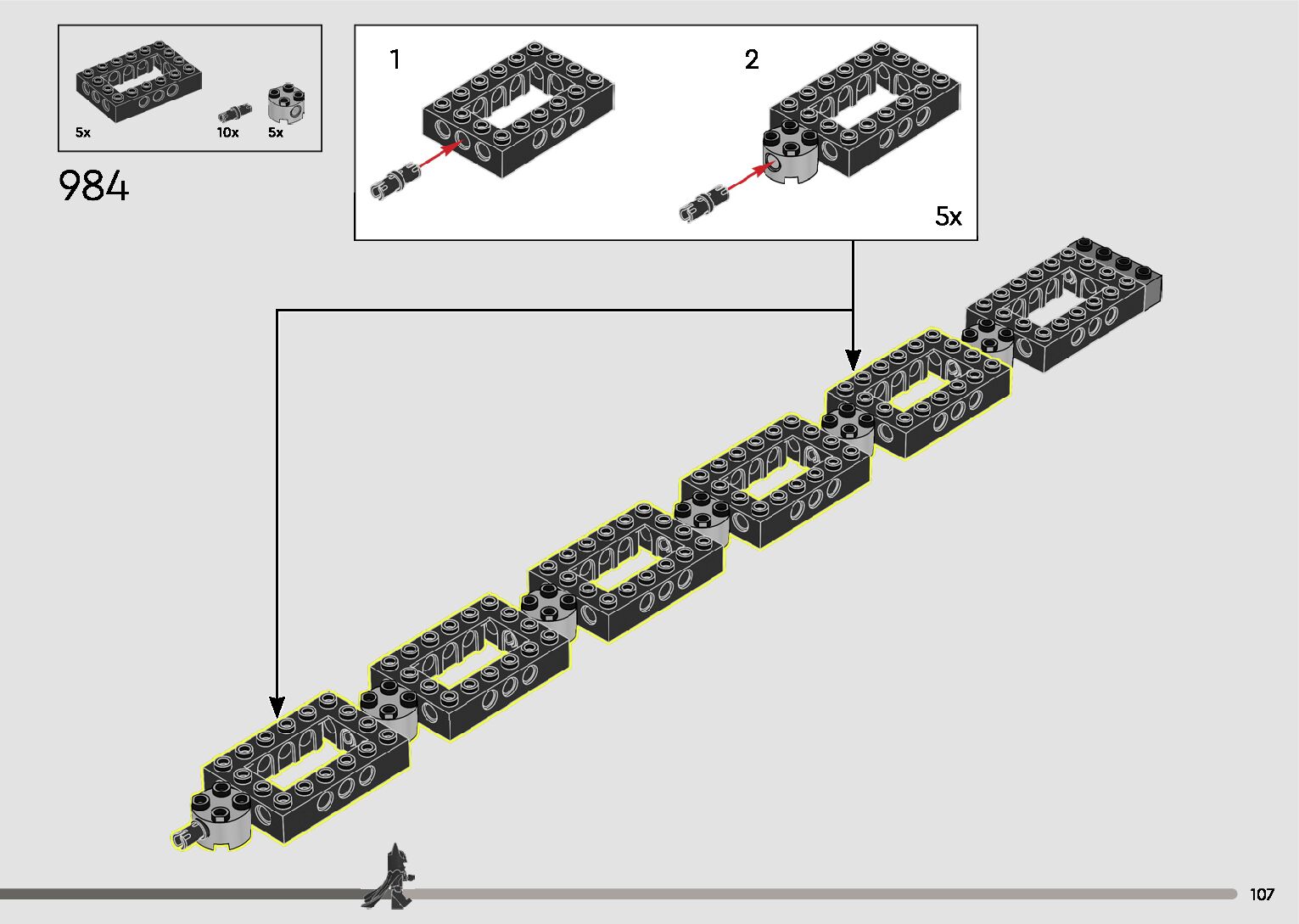 5x
10x
5x

984

1

2

5x

107