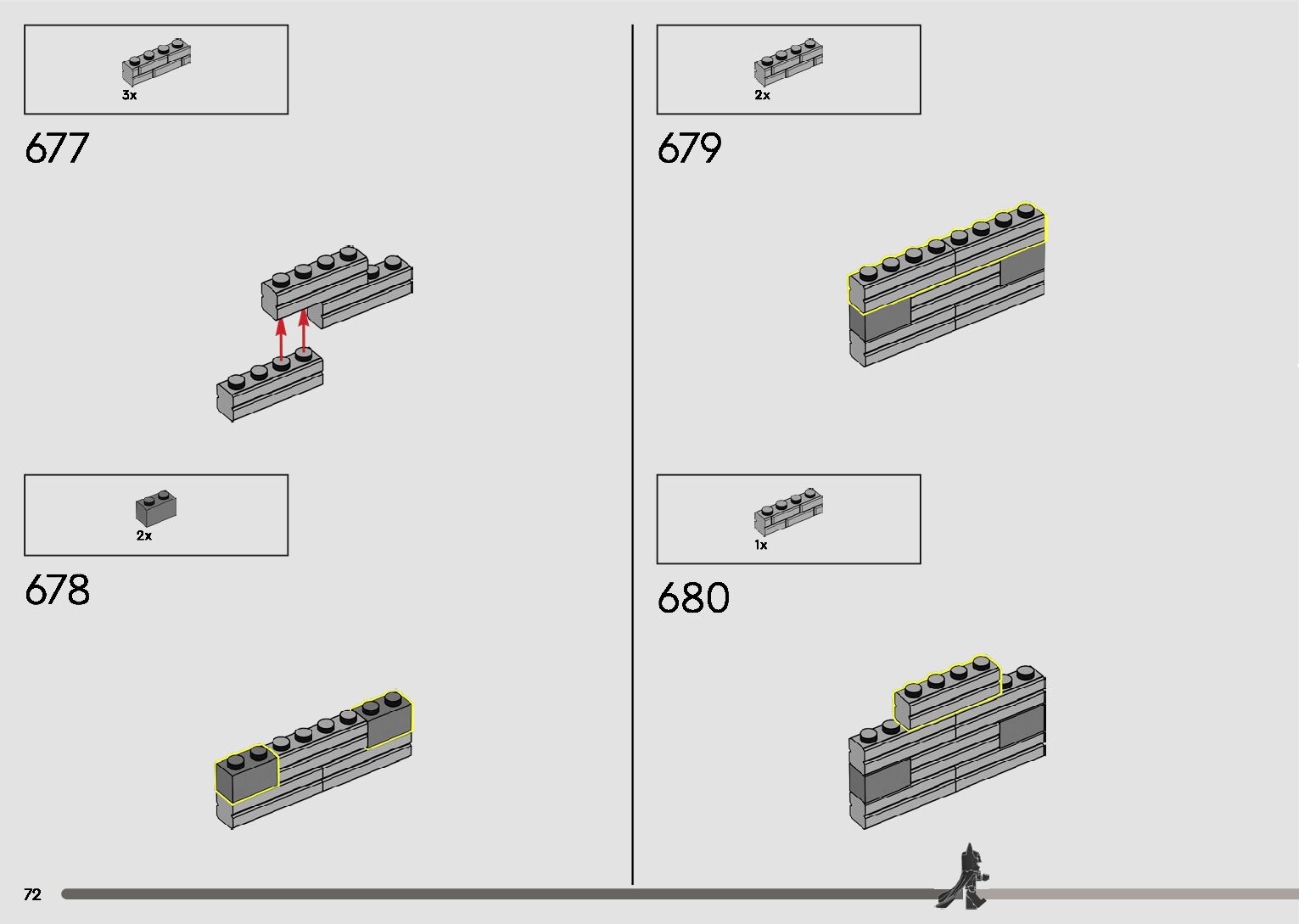 3x

677

2x

678

2x

679

1x

680

72