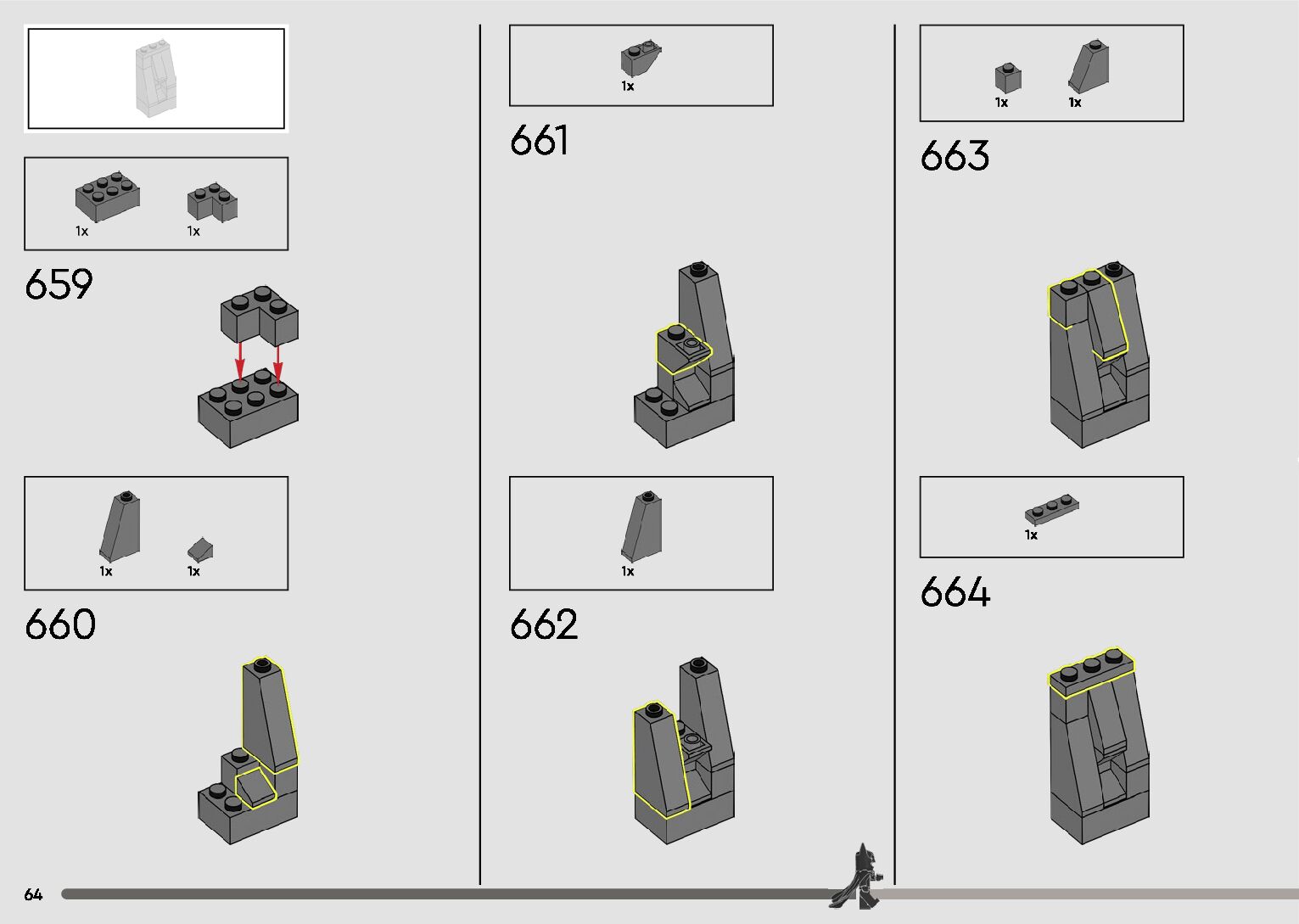 1x 1x

659

1x 1x

660

1x

661

1x

662

1x 1x

663

1x

664

64