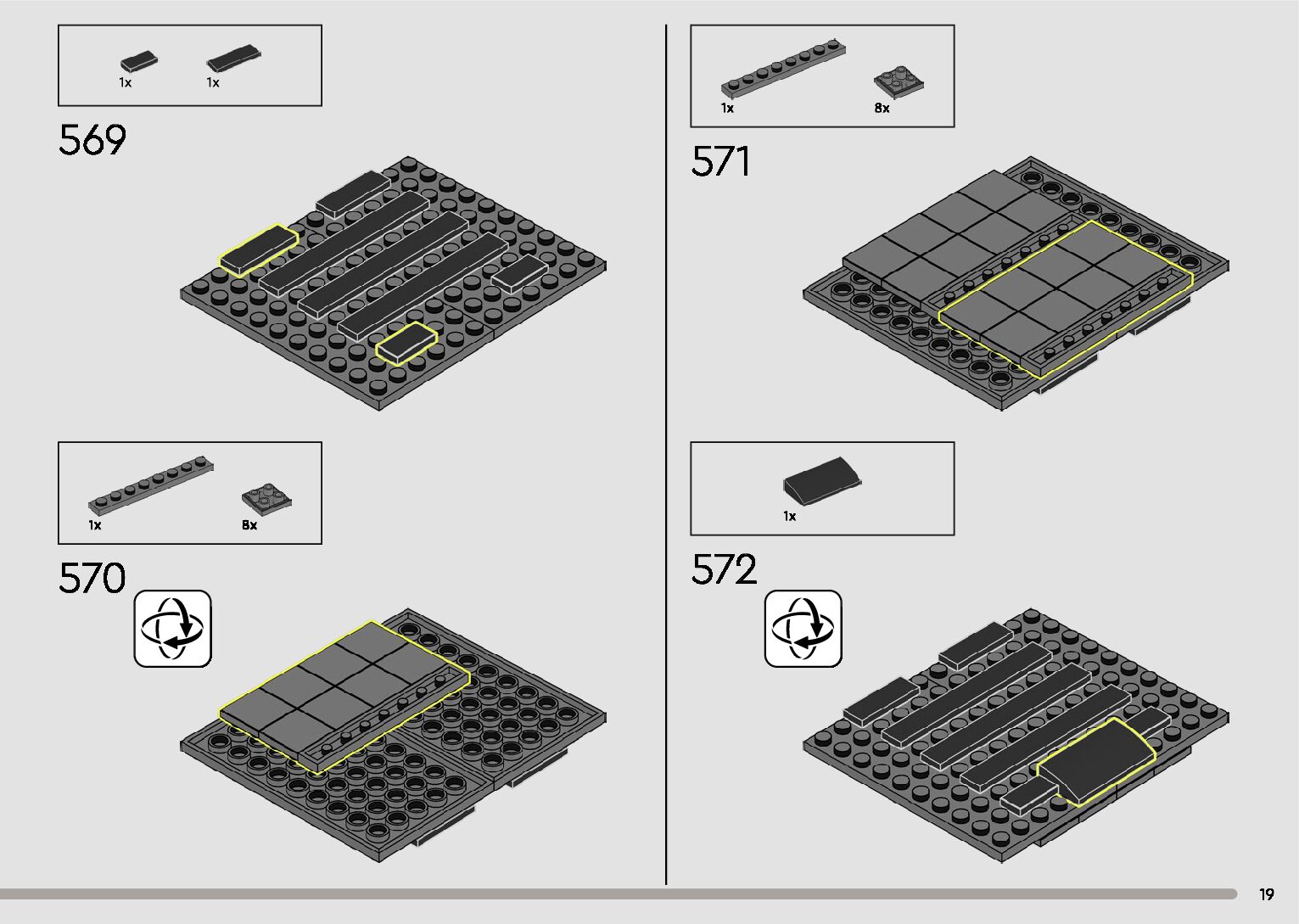 1x 1x

569

1x 8x

570

1x 8x

571

1x

572

19