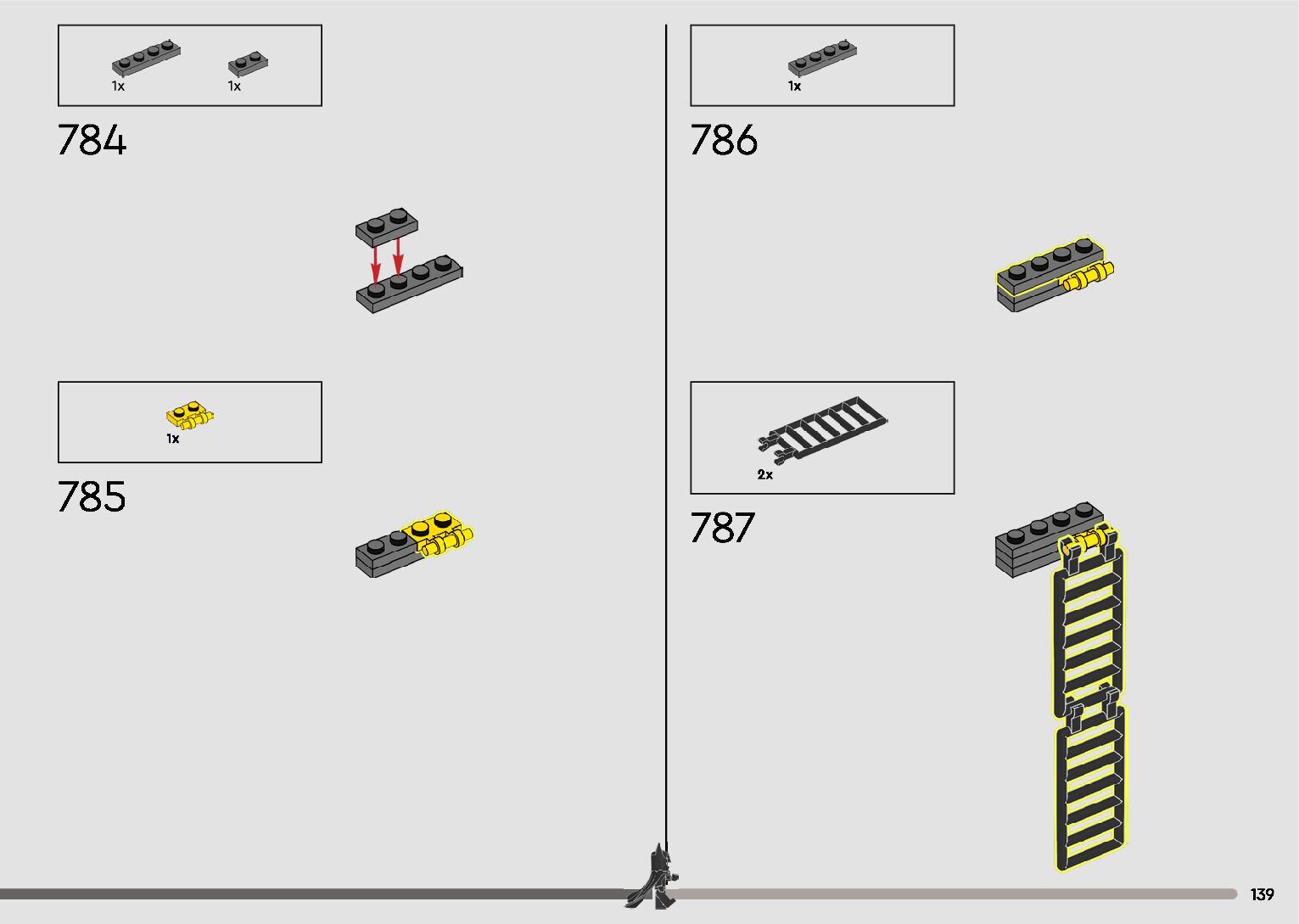 1x 1x

784

1x

785

1x

786

2x

787

139