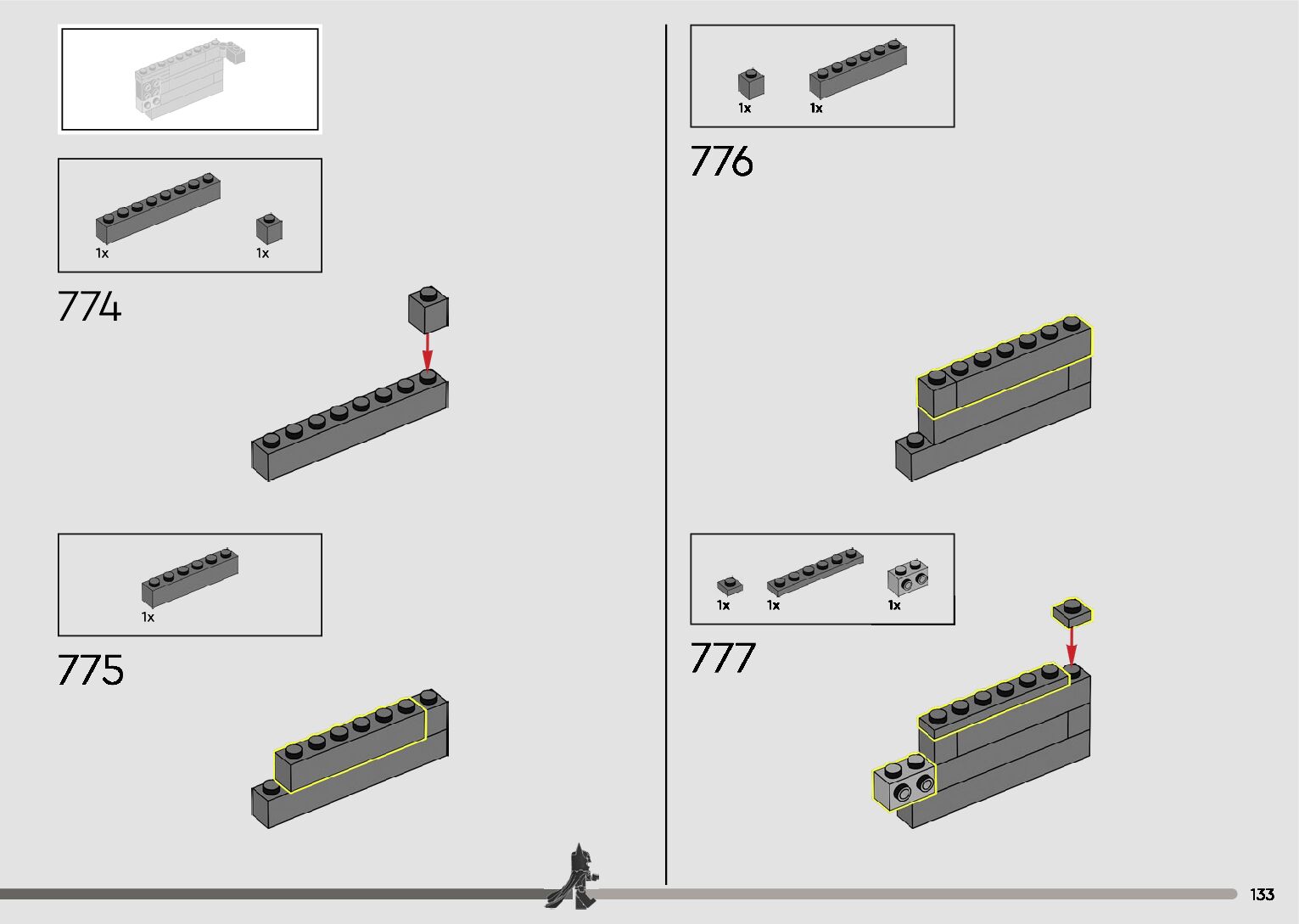 1x

1x

774

1x

775

1x

1x

776

1x

1x

1x

777

133