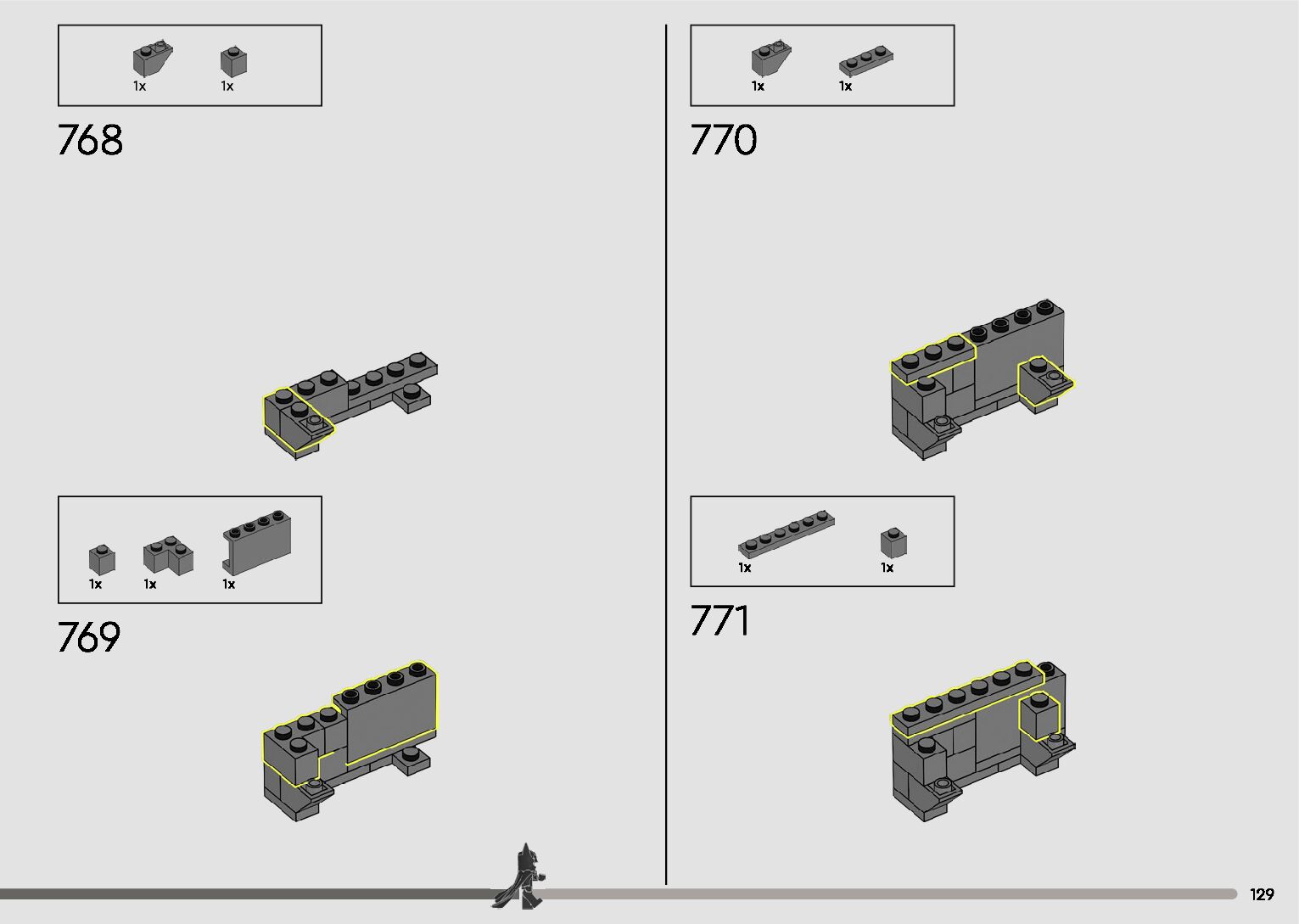 1x 1x

768

1x 1x 1x

769

1x 1x

770

1x 1x

771

129