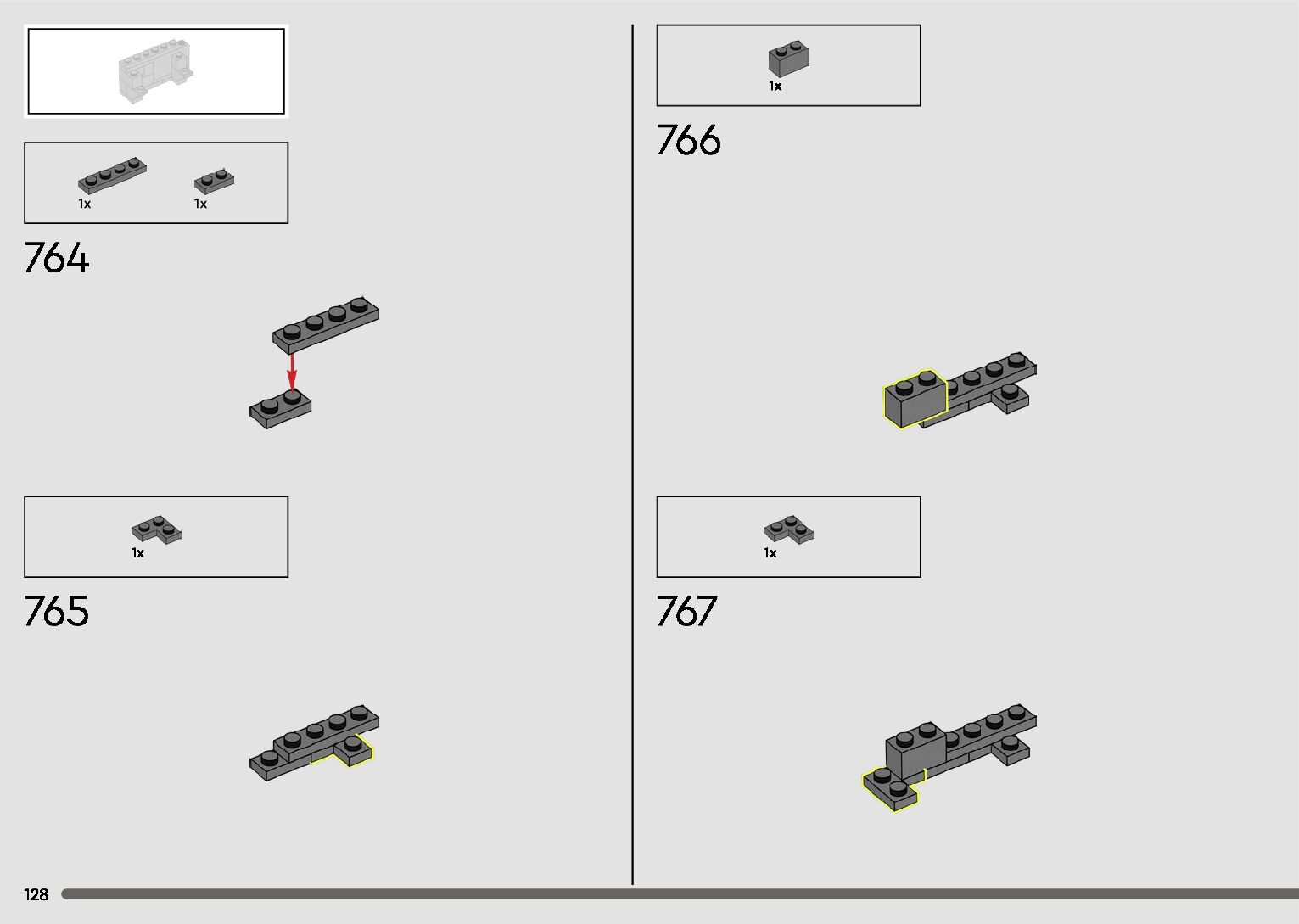 1x 1x

764

1x

765

1x

766

1x

767

128