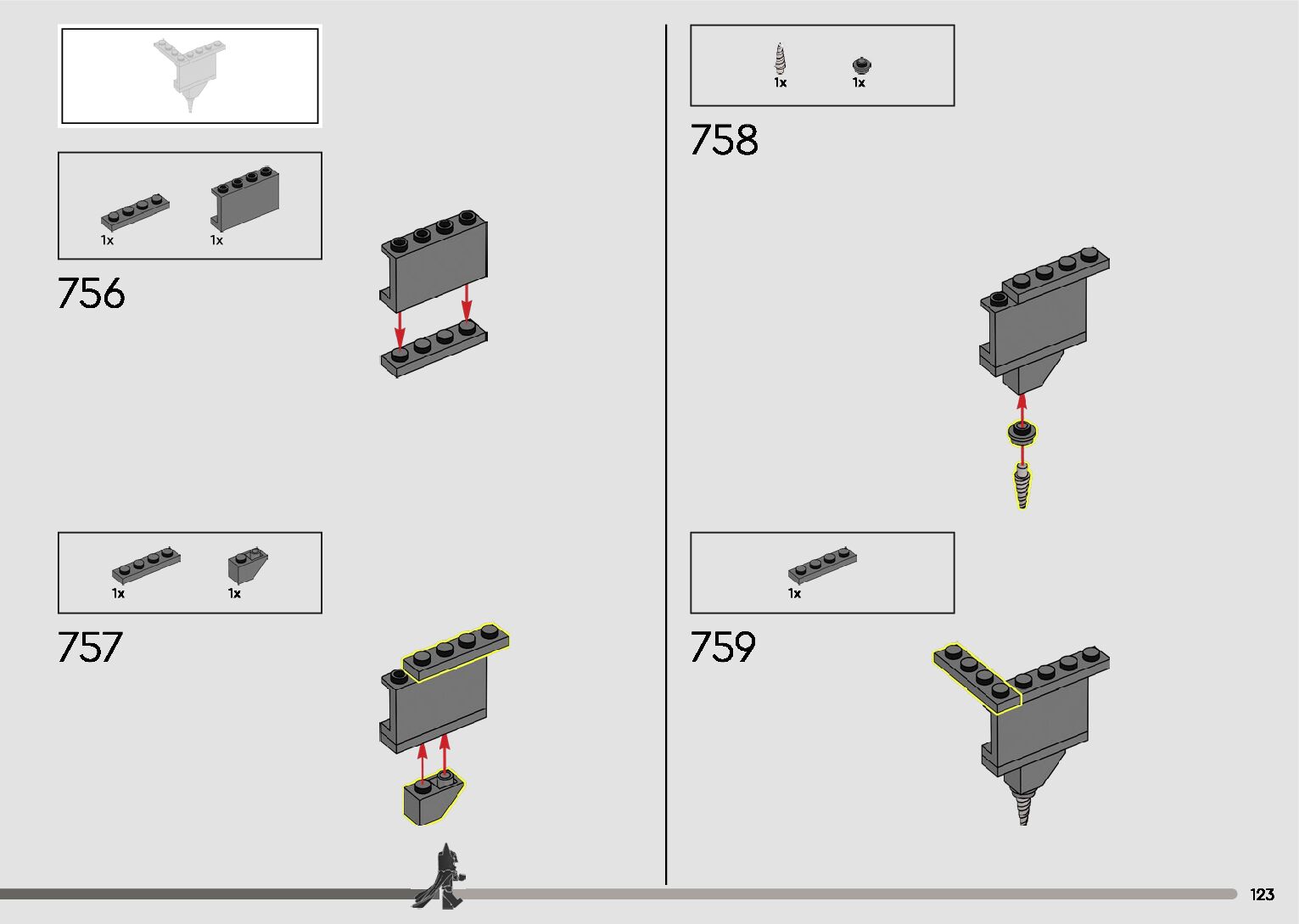 1x 1x

756

1x 1x

757

1x 1x

758

1x

759

123