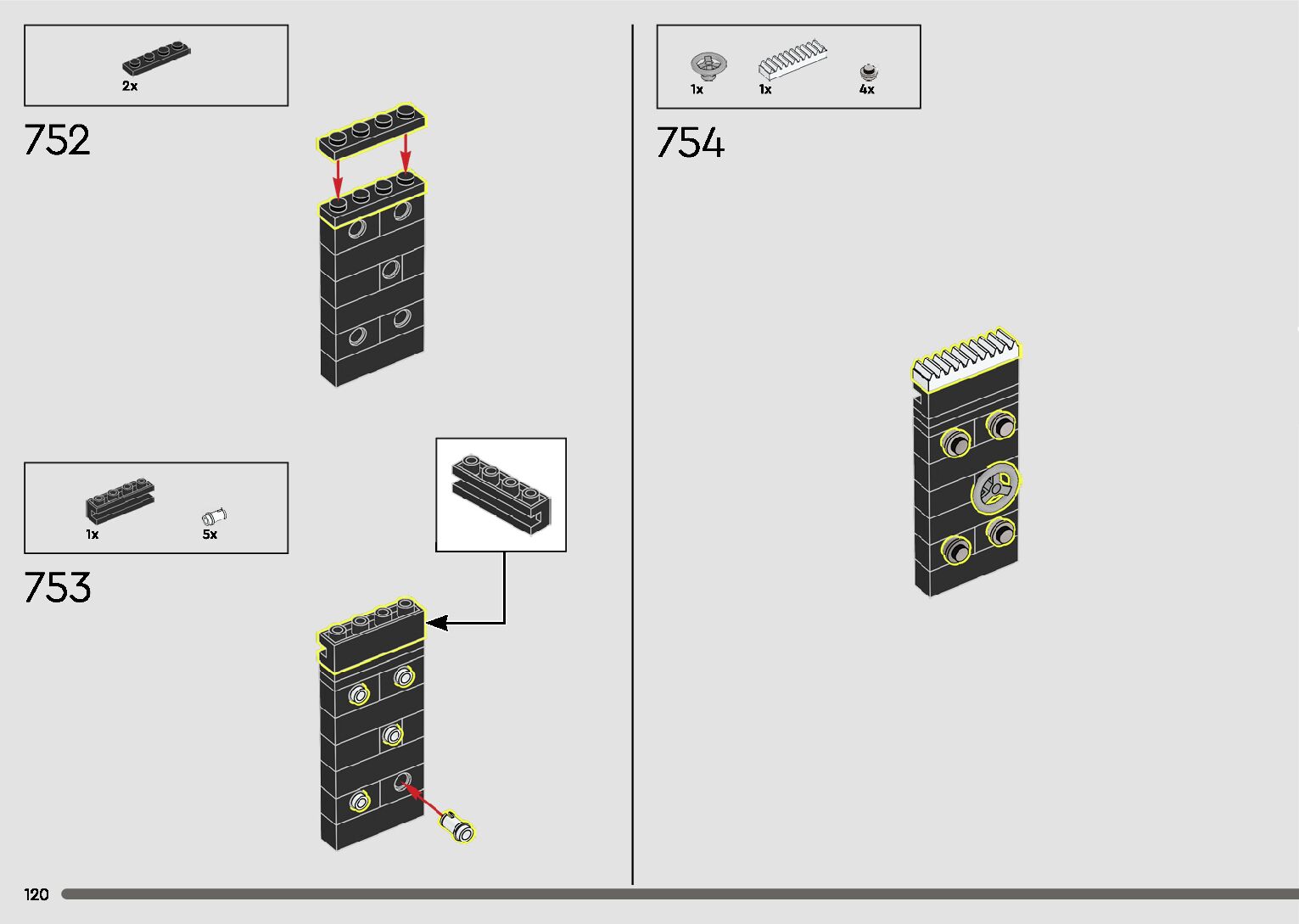 2x

752

1x 5x

753

1x 1x 4x

754

120