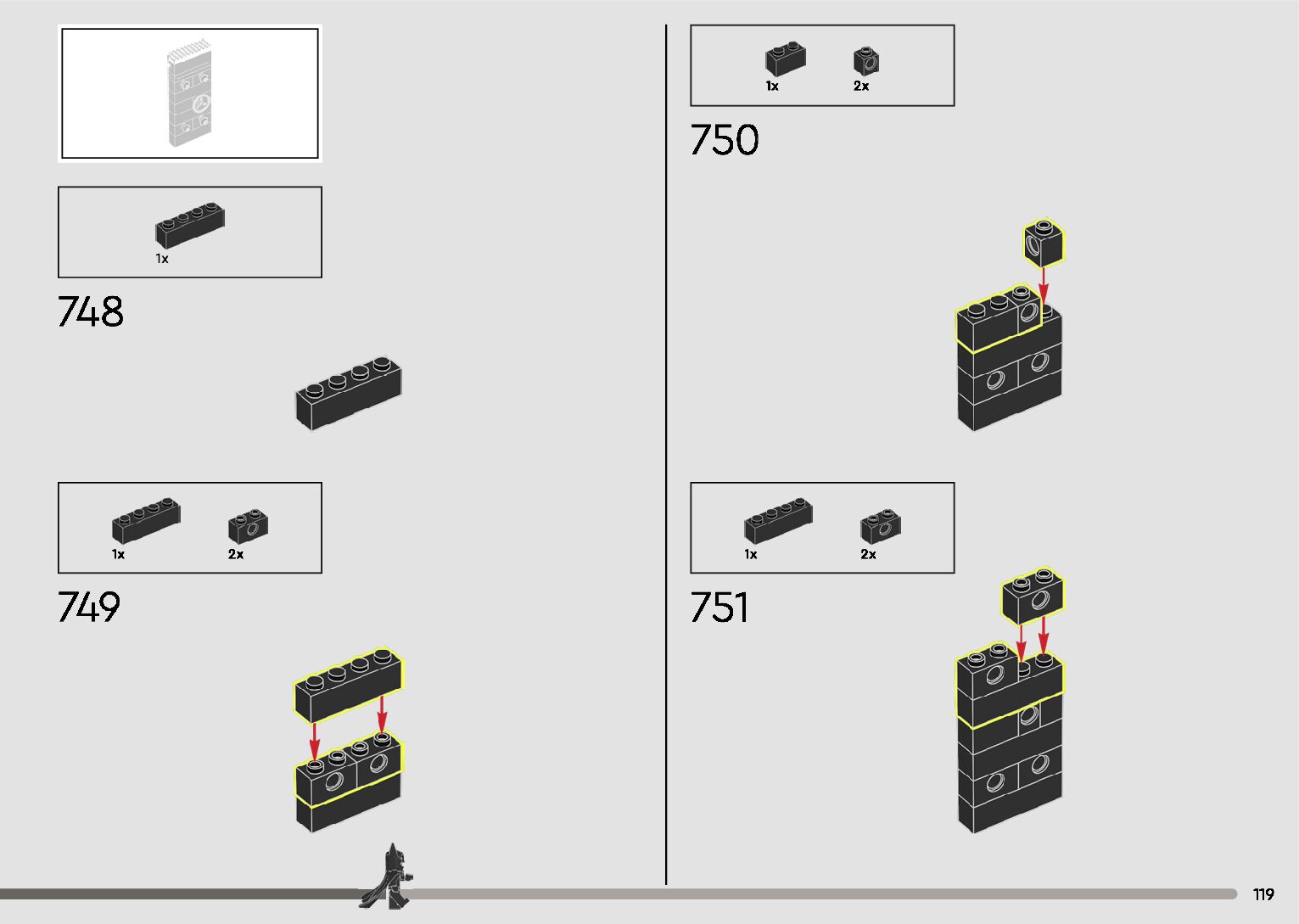 1x

748

1x

2x

749

1x

2x

750

1x

2x

751

119