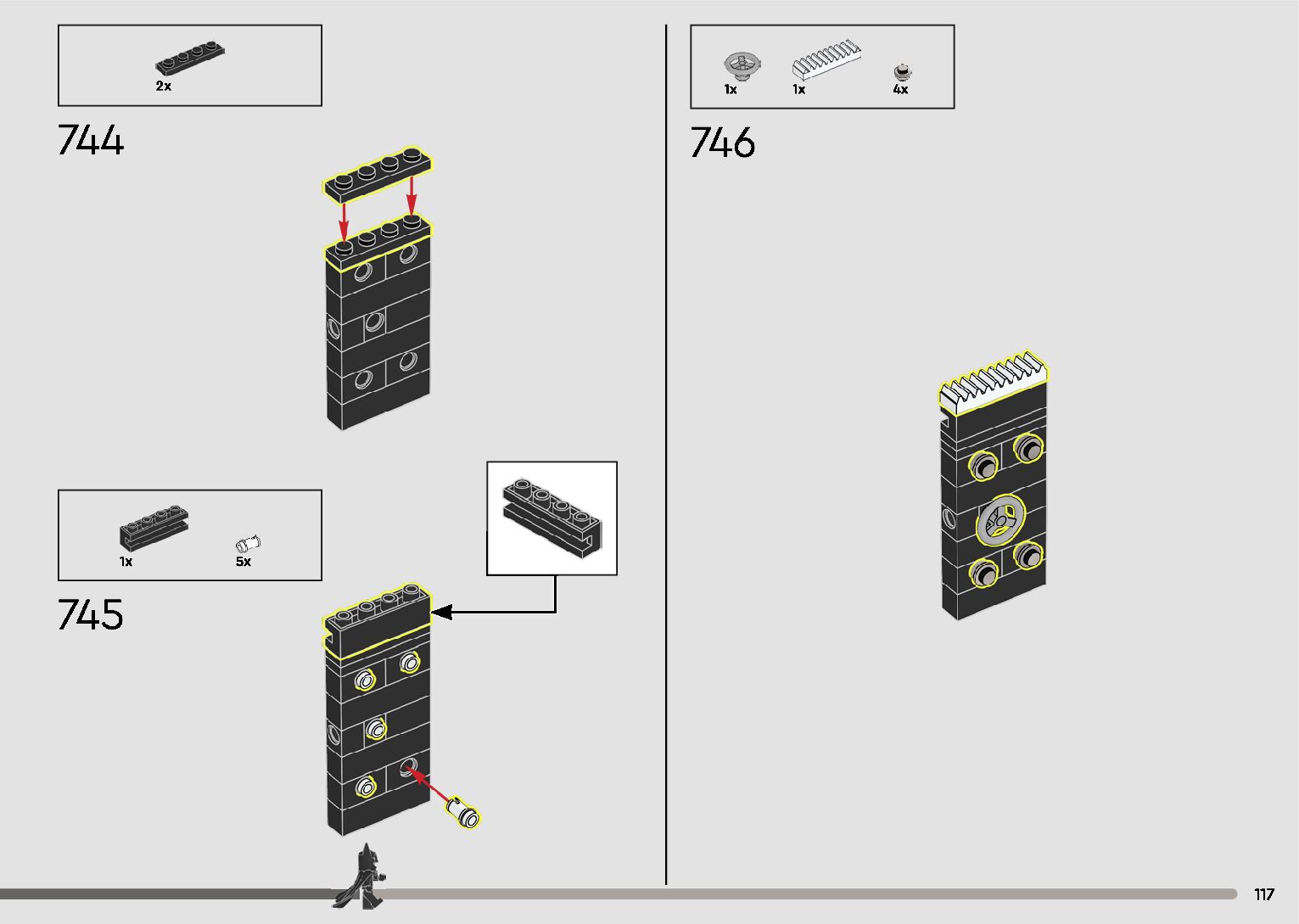 2x

744

1x

5x

745

1x

1x

4x

746

117