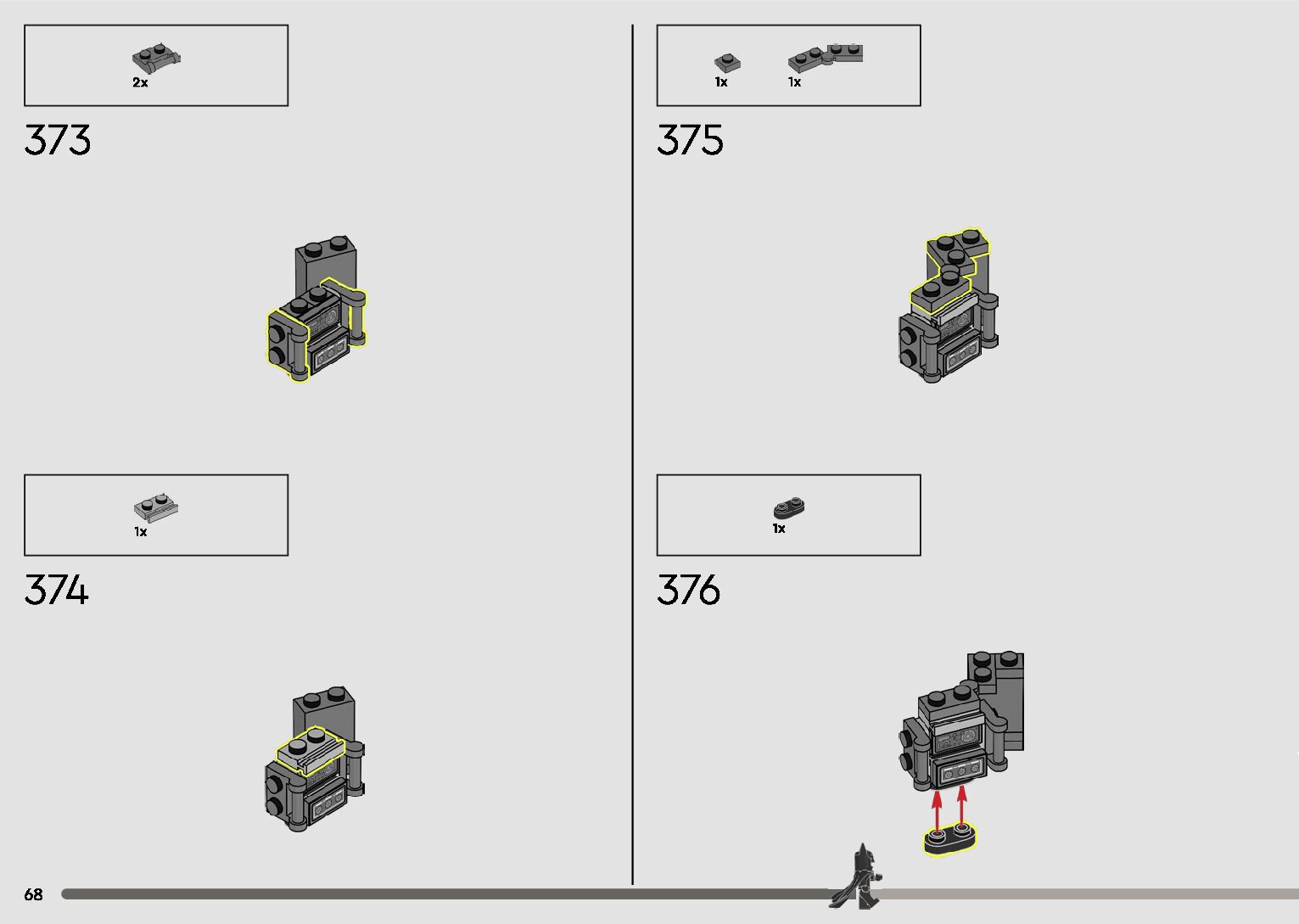 2x

373

1x

374

1x 1x

375

1x

376

68