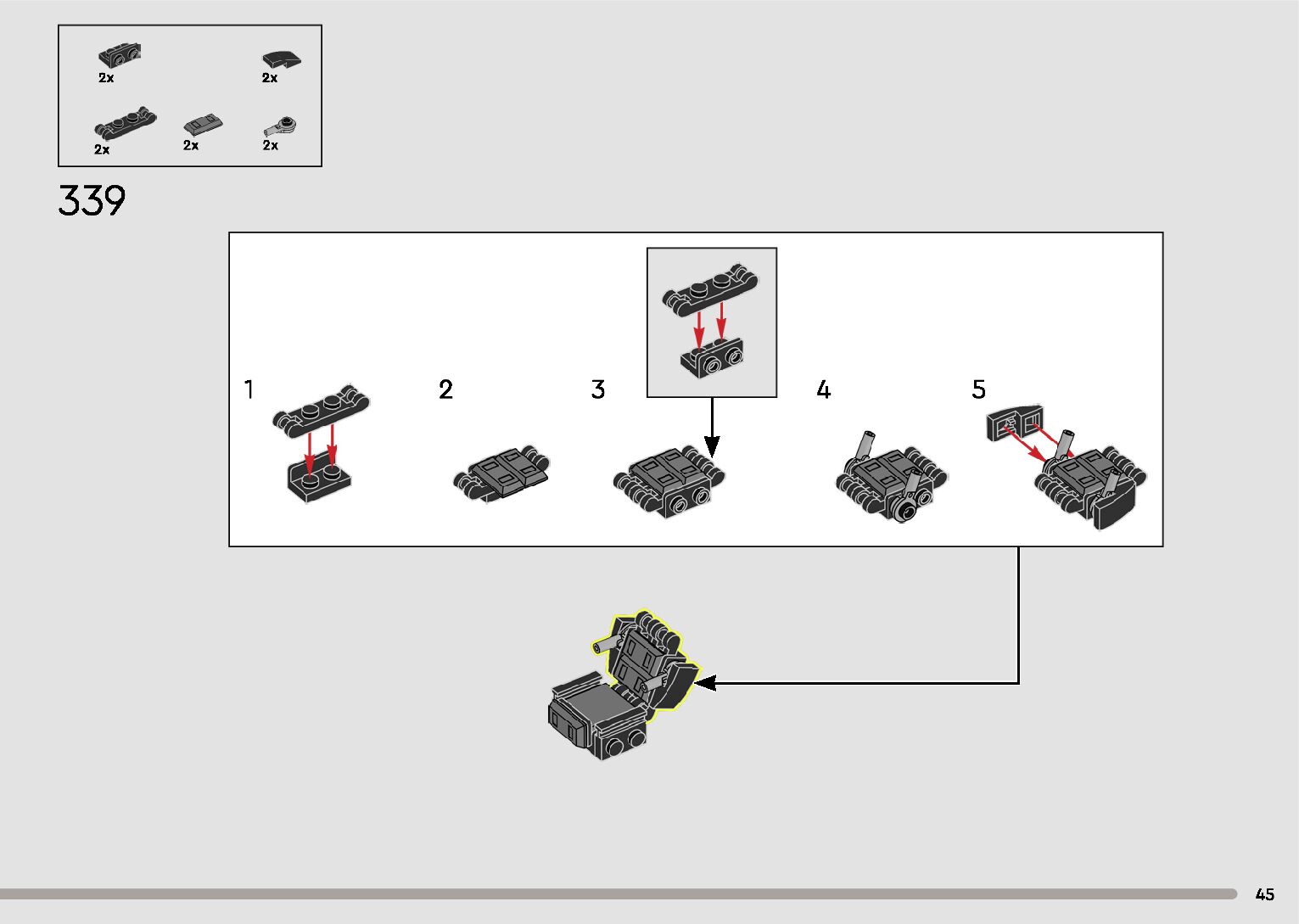 2x
2x
2x
2x
2x

339

1
2
3
4
5

45