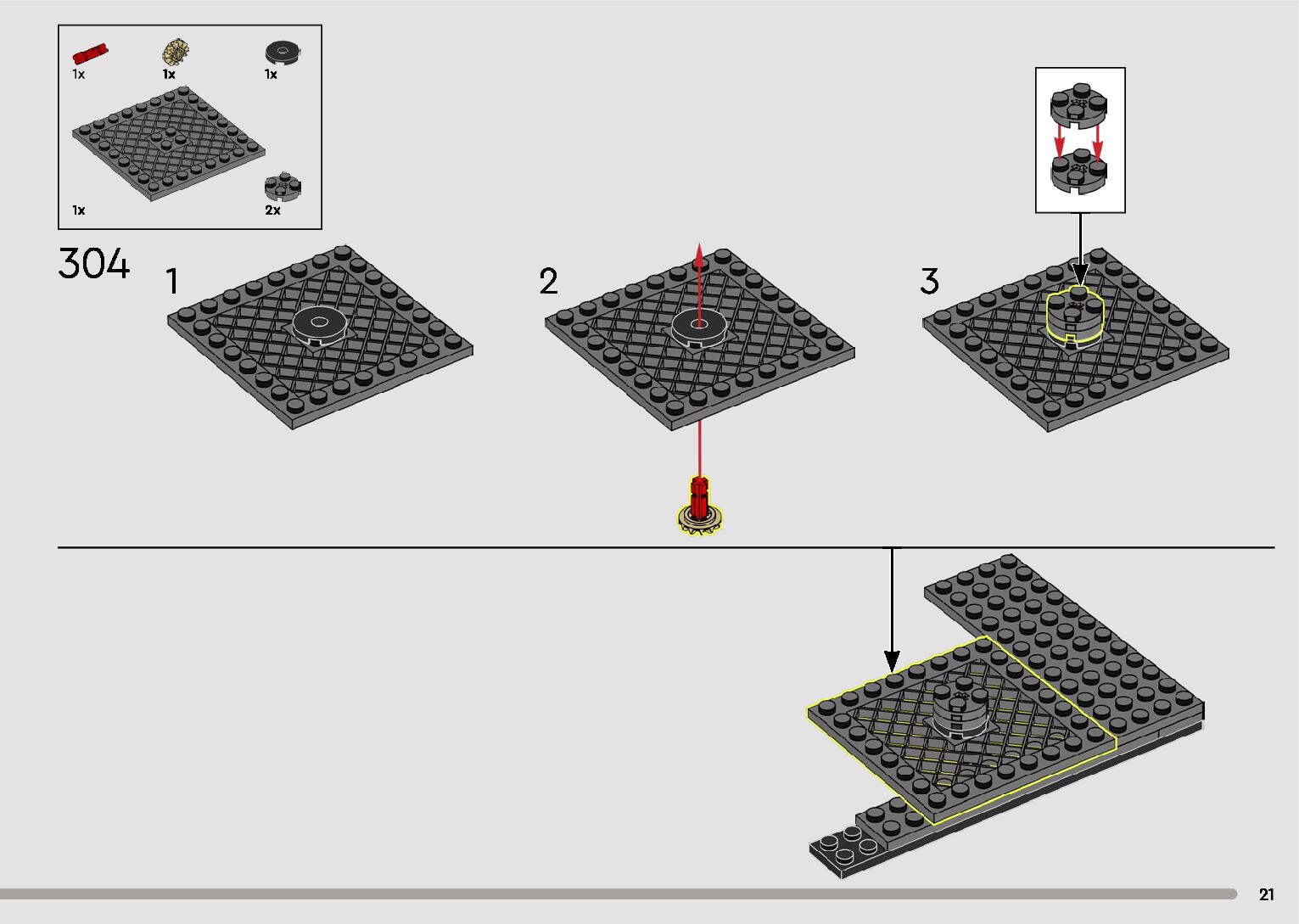 1x 1x 1x

1x 2x

304

1

2

3

21