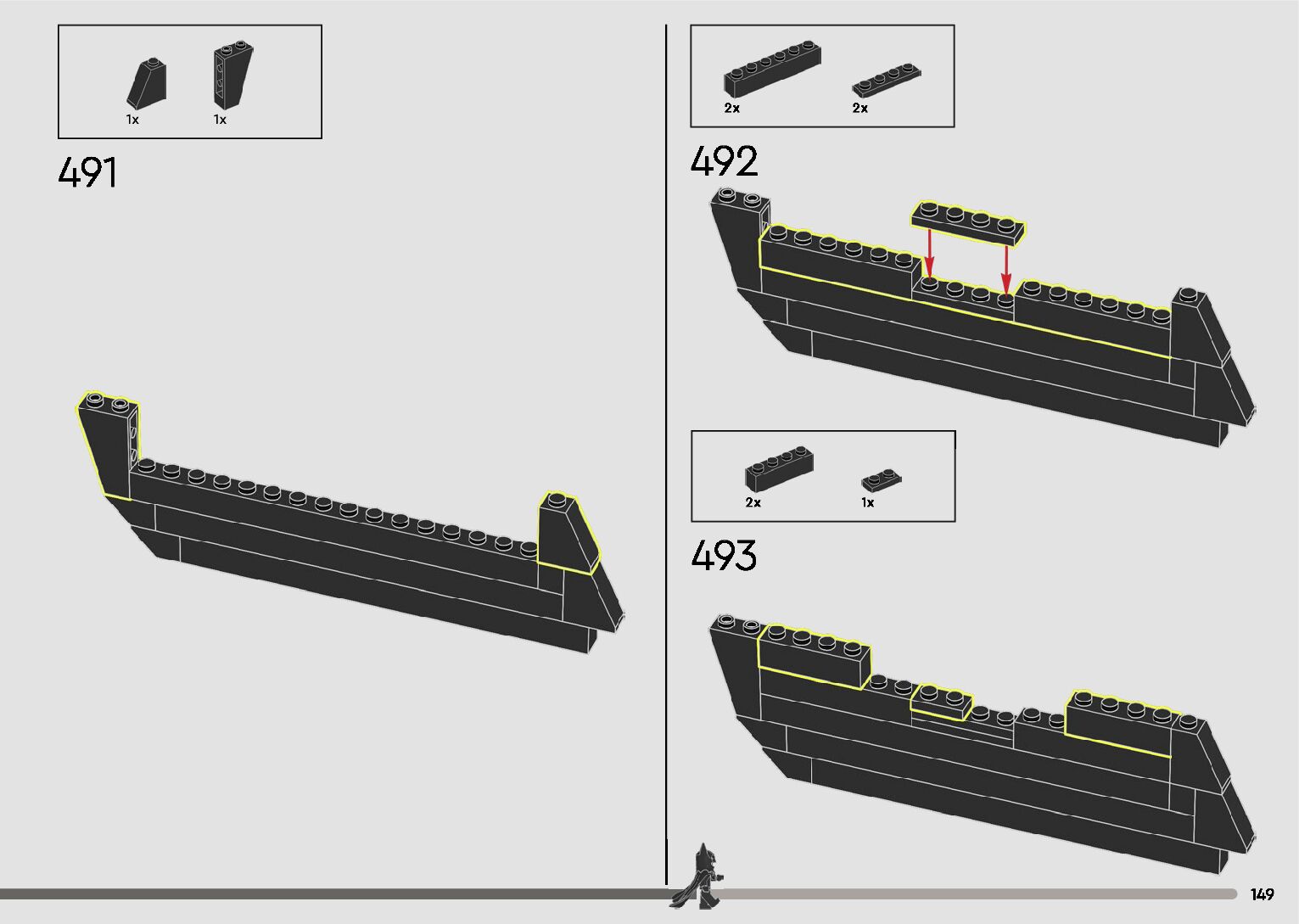 1x 1x

491

2x 2x

492

2x 1x

493

149