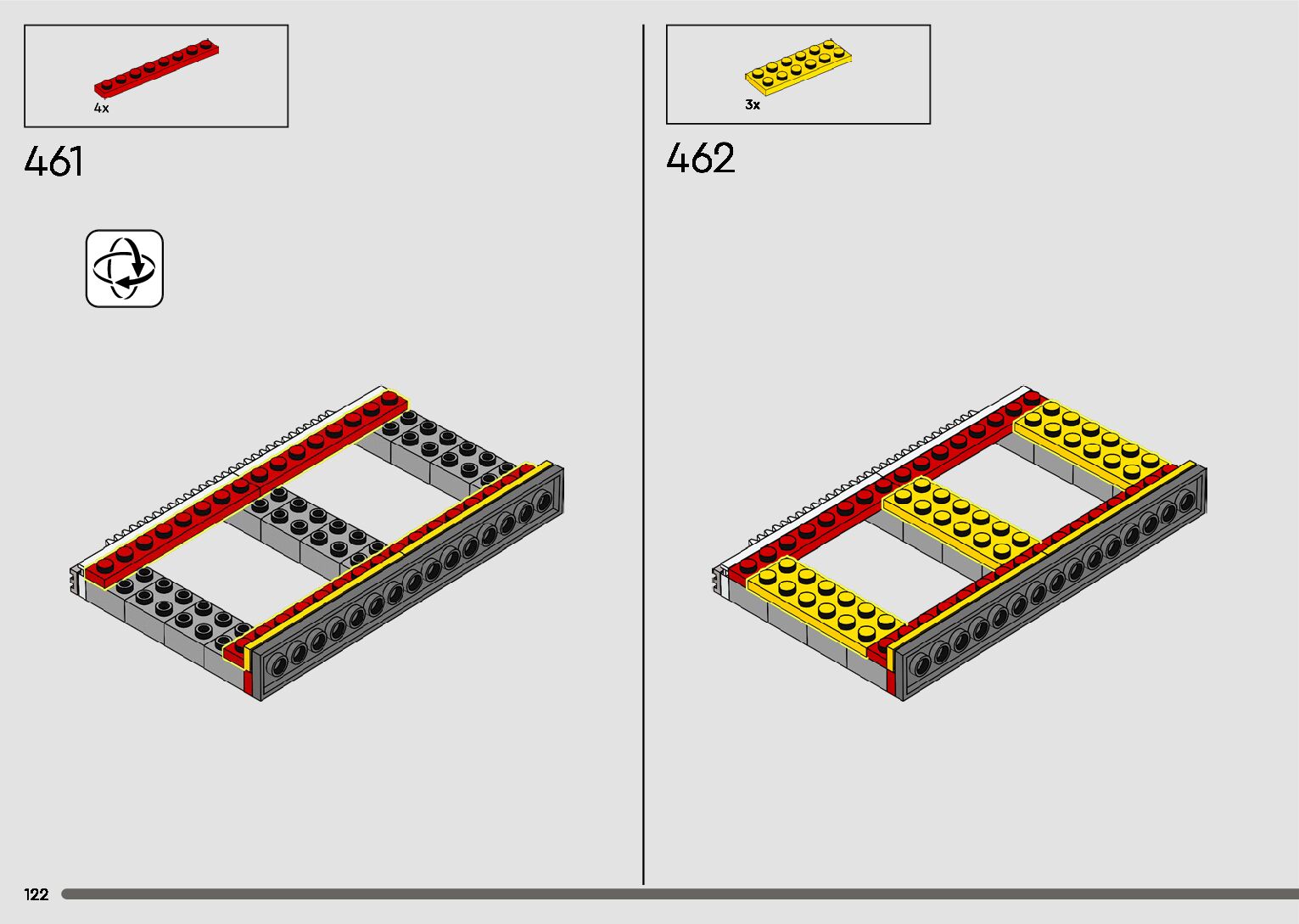 4x

461

3x

462

122