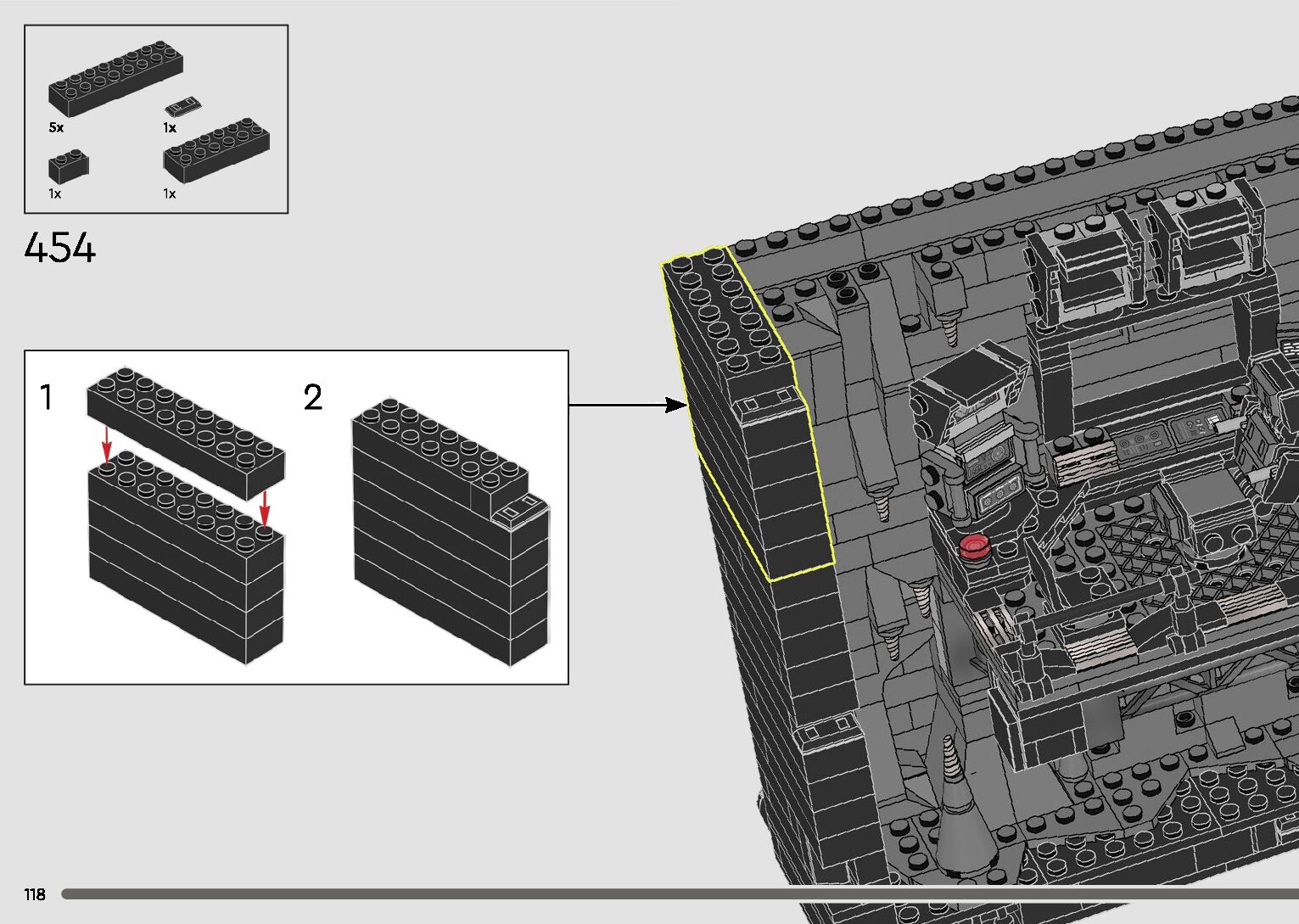 5x
1x
1x
1x

454

1
2

118