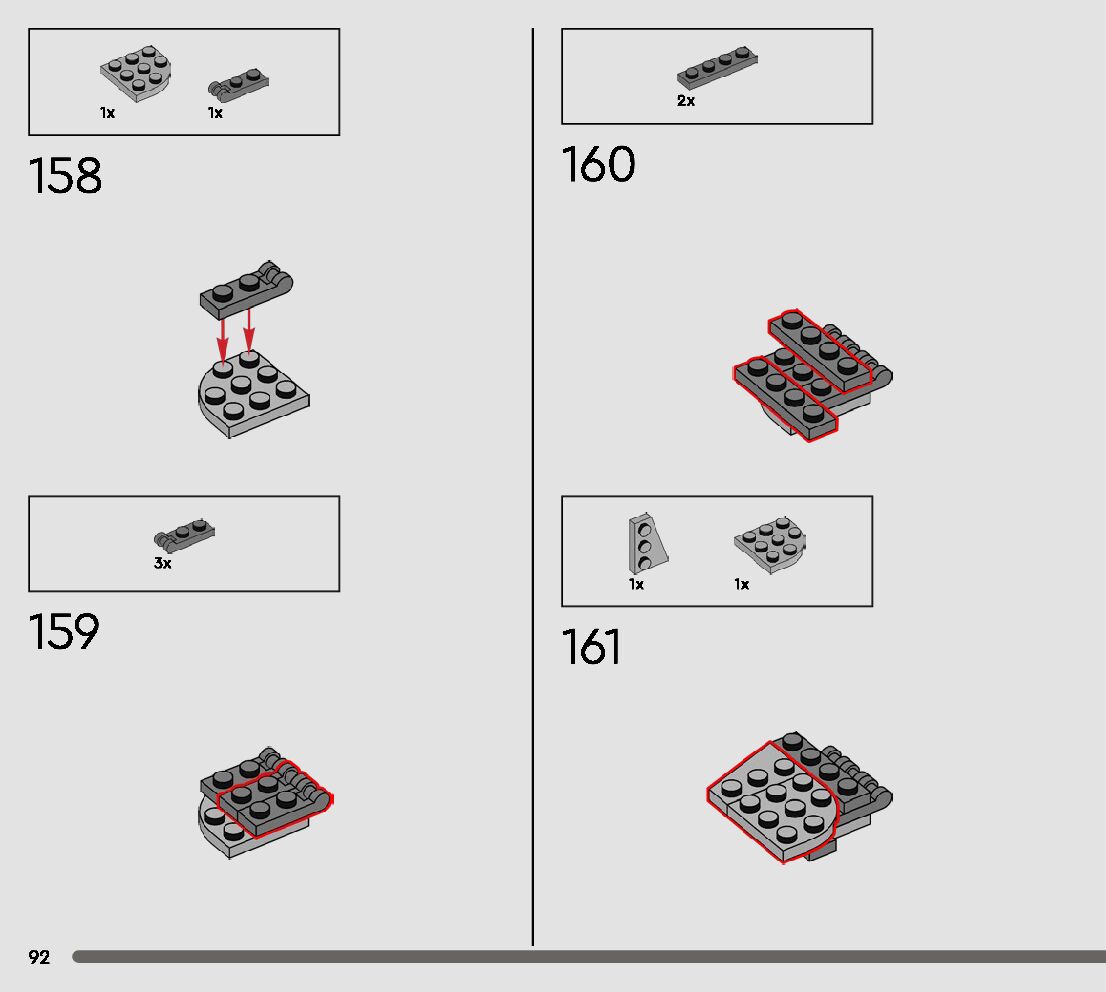 1x 1x

158

3x

159

2x

160

1x 1x

161

92