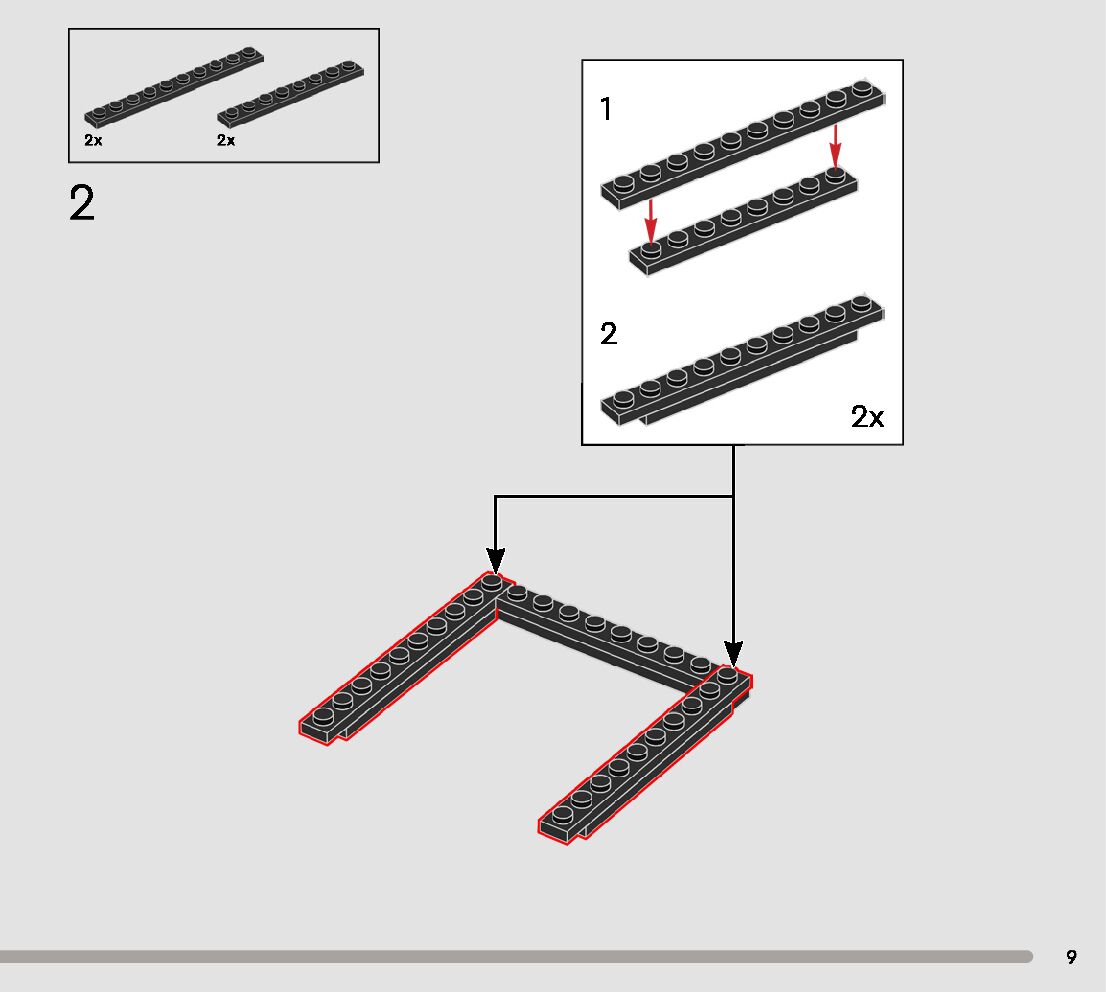 2x
2x

2

1

2

2x

9