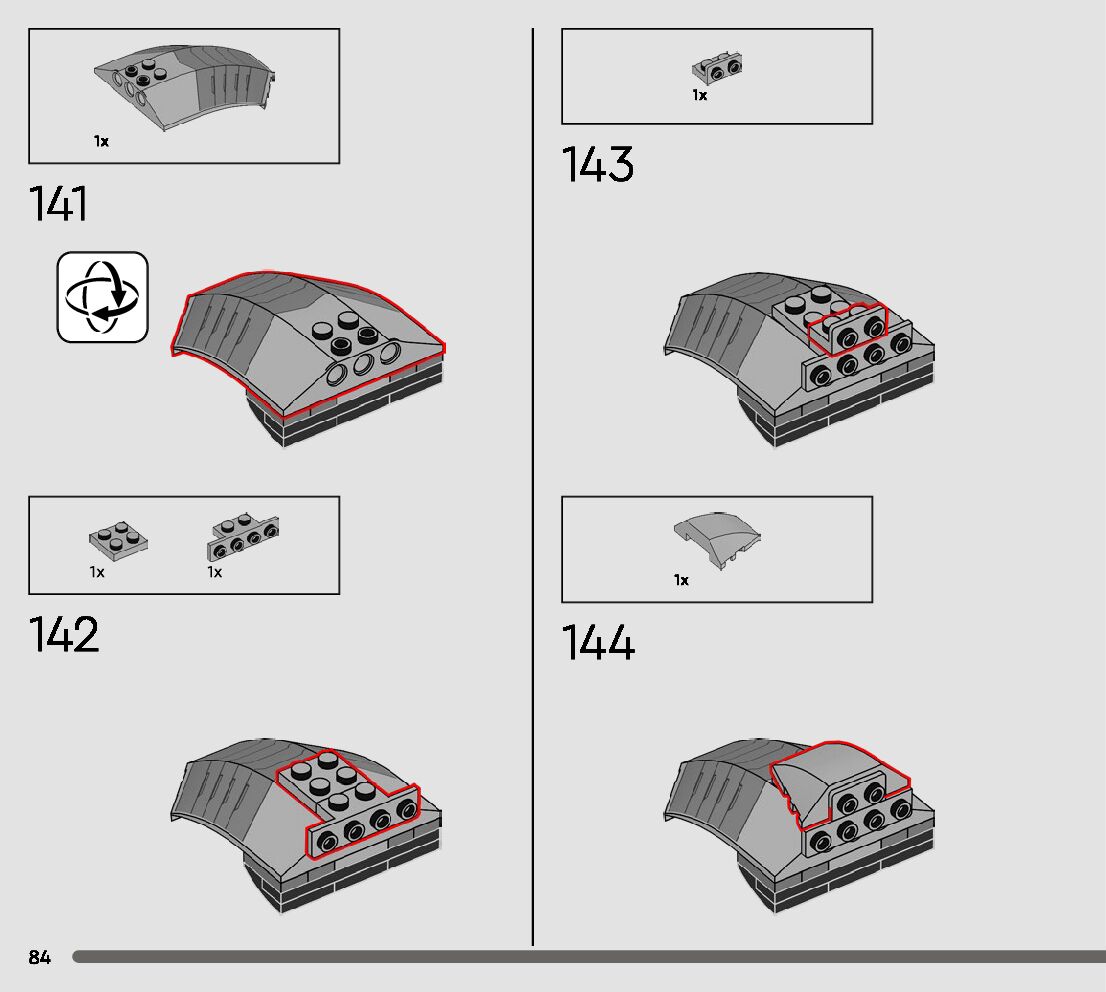 1x

141

1x

1x

142

1x

143

1x

144

84