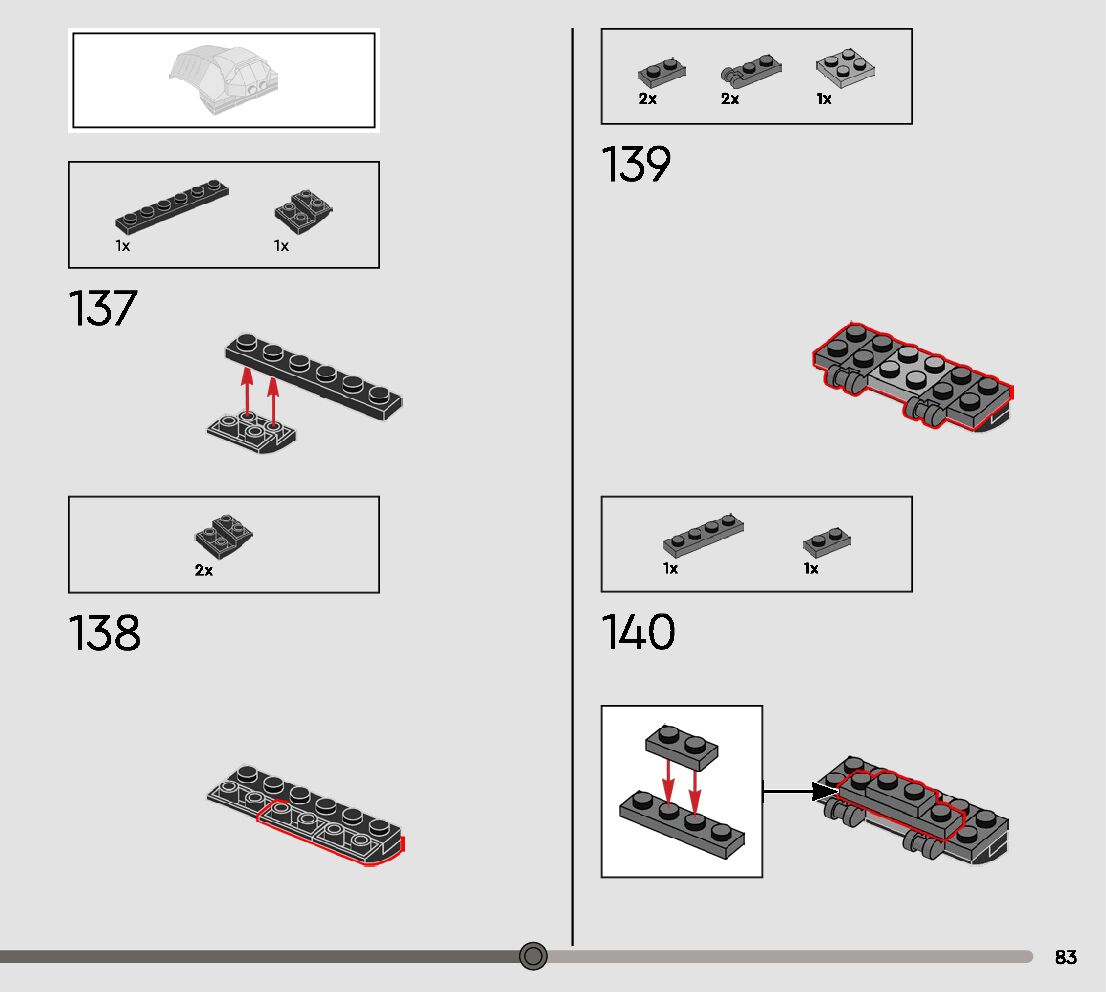 1x 1x

137

2x

138

2x 2x 1x

139

1x 1x

140

83