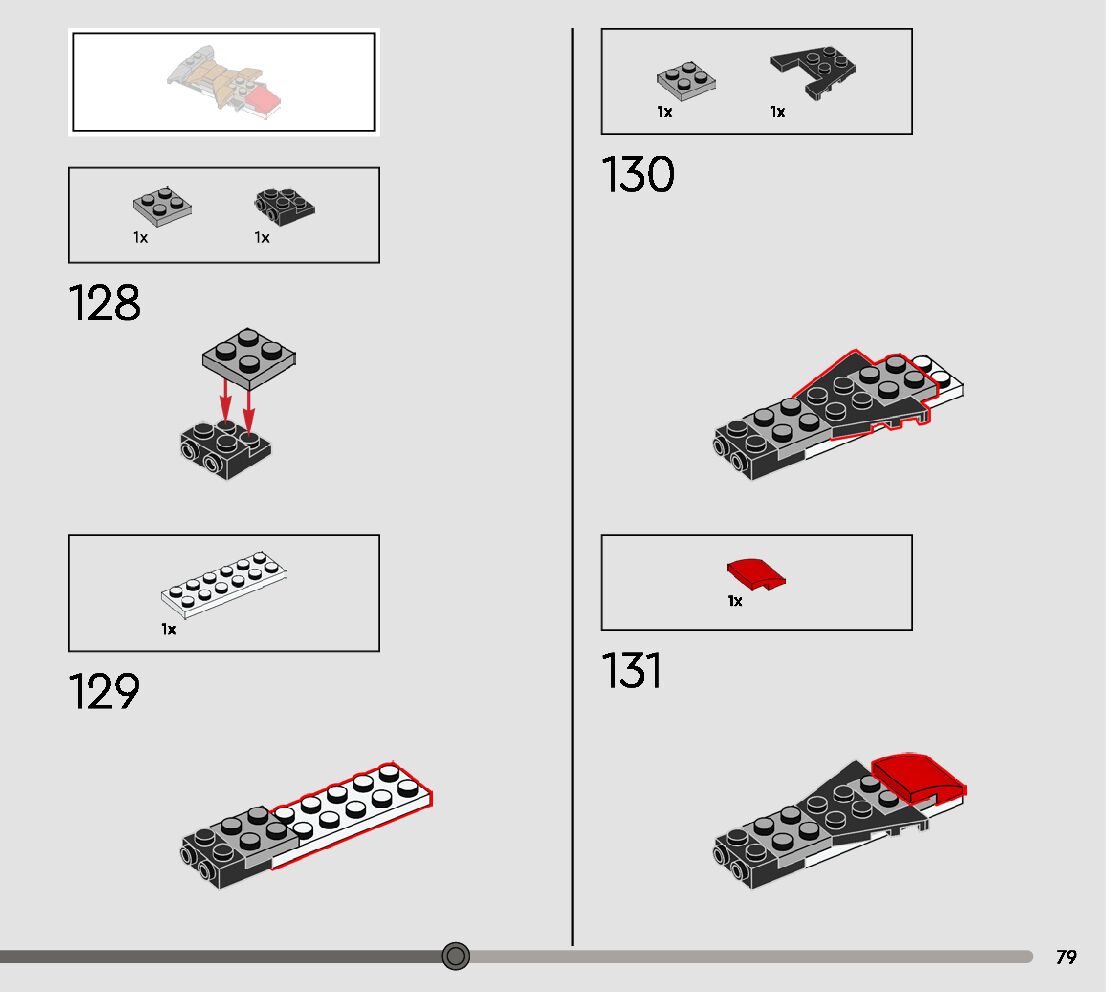 1x 1x

128

1x

129

1x 1x

130

1x

131

79