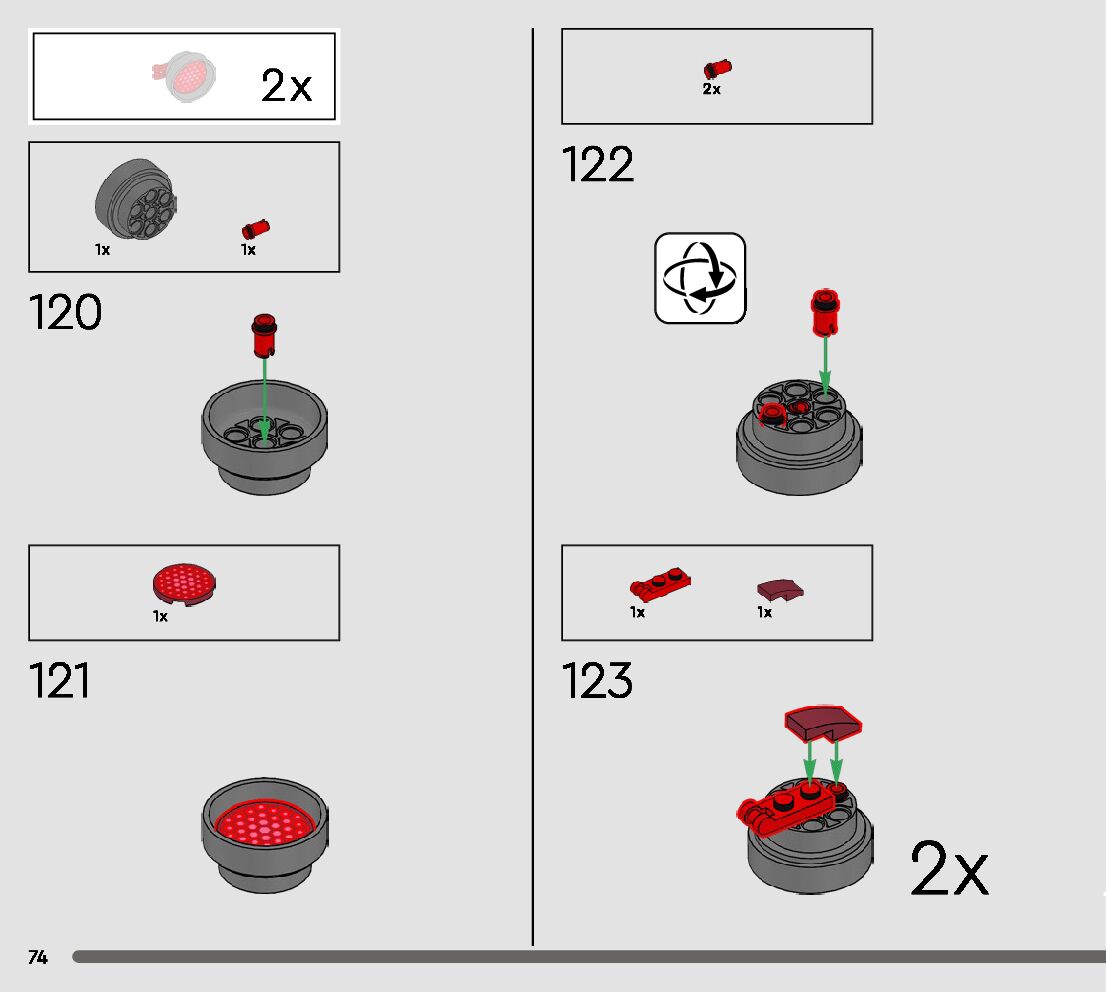 2x

1x

1x

120

1x

121

2x

122

1x

1x

123

2x

74