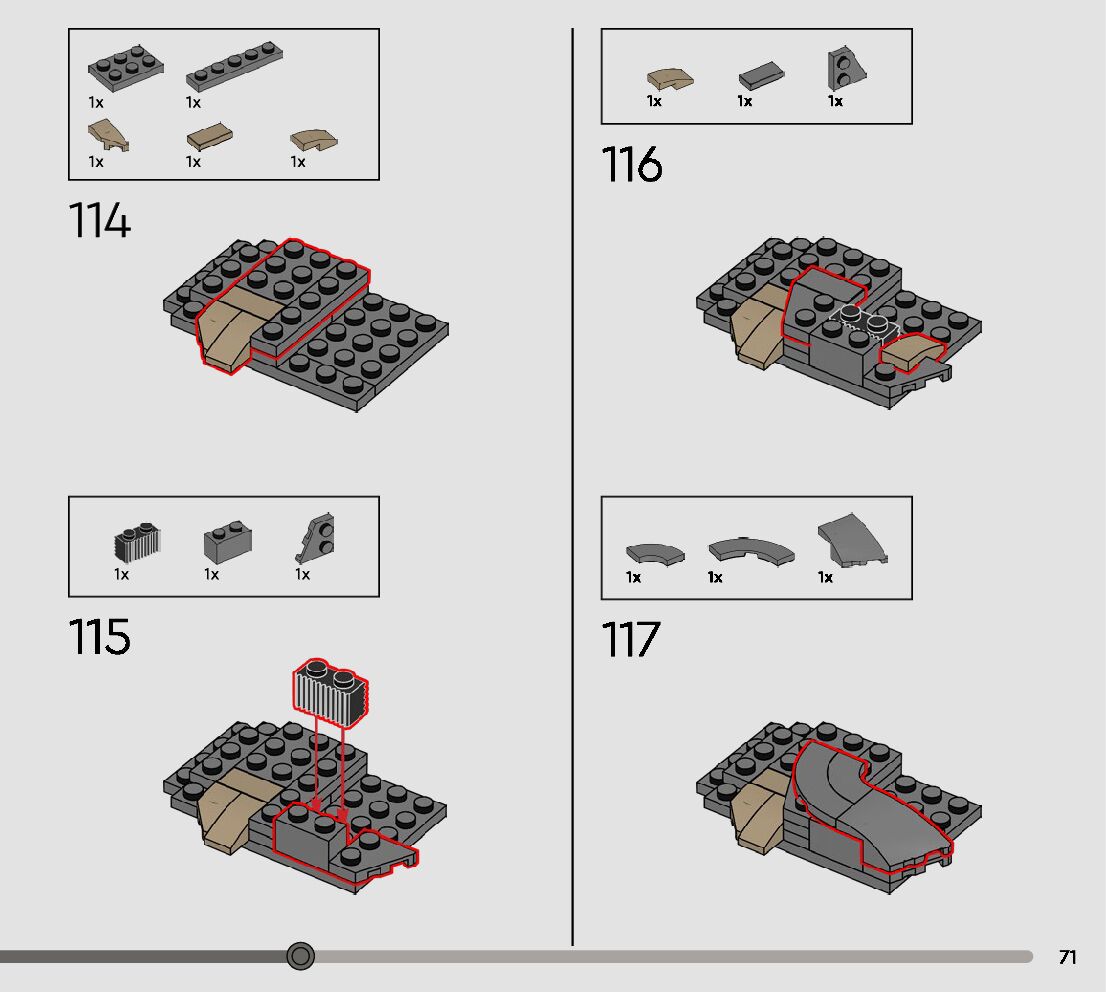 1x 1x
1x 1x 1x

114

1x 1x 1x

115

1x 1x 1x

116

1x 1x 1x

117

71