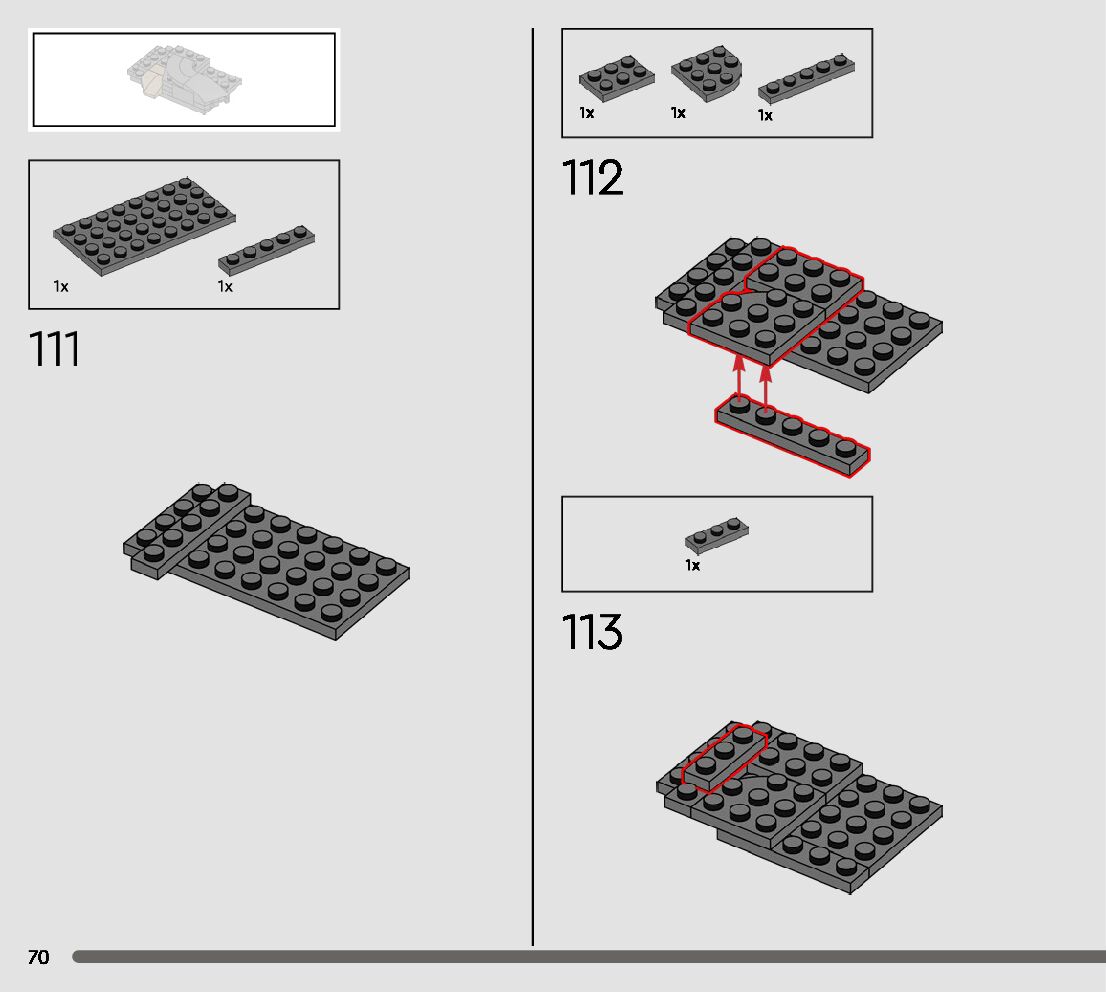 1x 1x

111

1x 1x 1x

112

1x

113

70