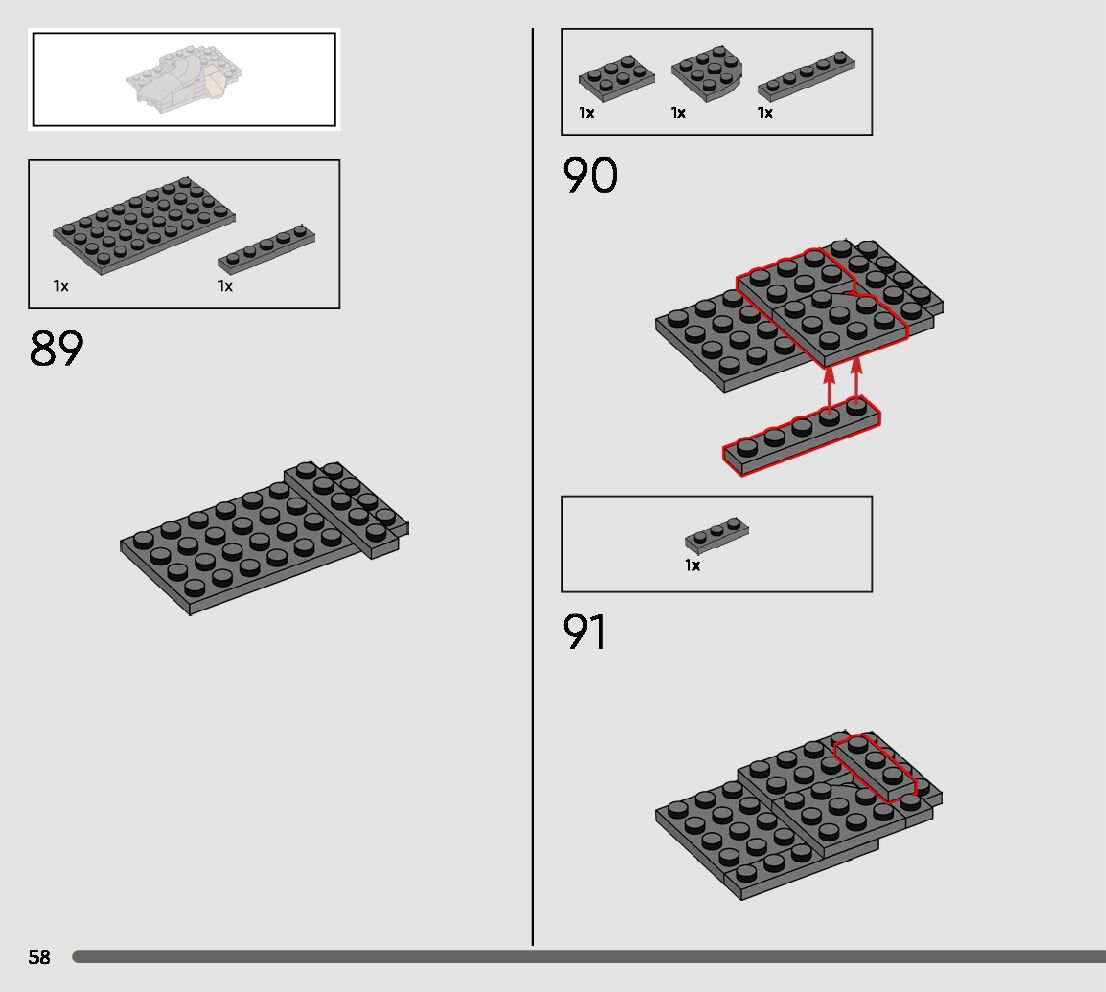 1x

1x

89

1x

1x

1x

90

1x

91

58