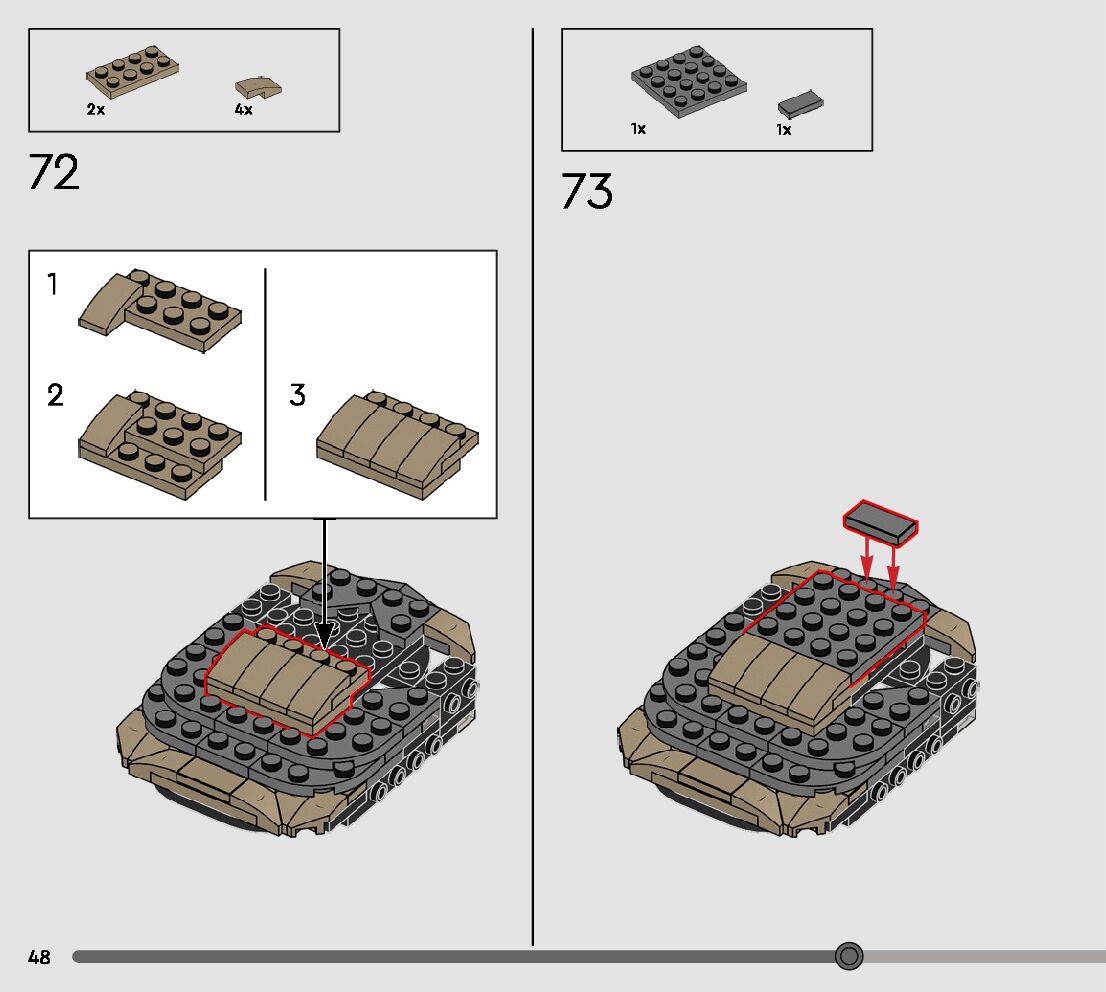 2x 4x

72

1

2

3

1x 1x

73

48