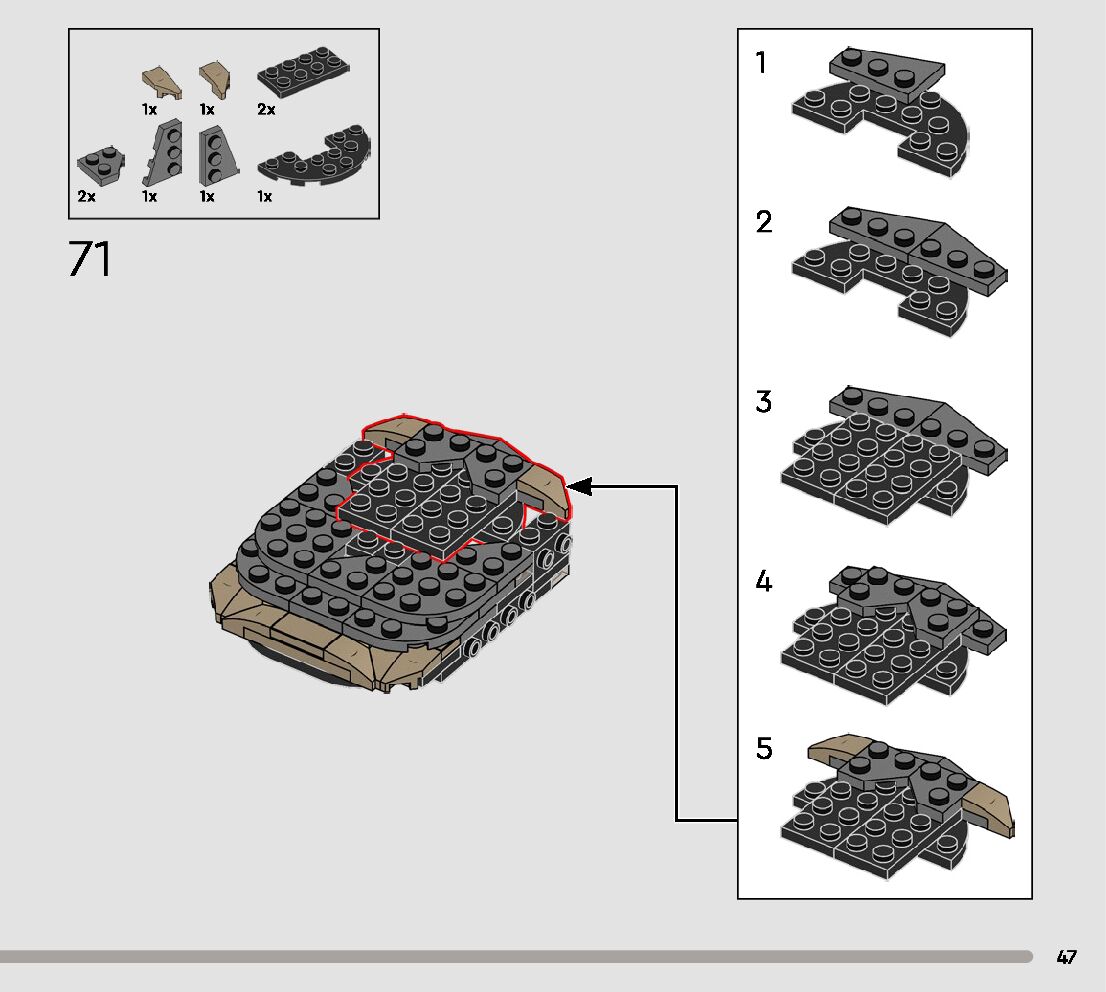 1x 1x 2x
2x 1x 1x 1x

71

1

2

3

4

5

47