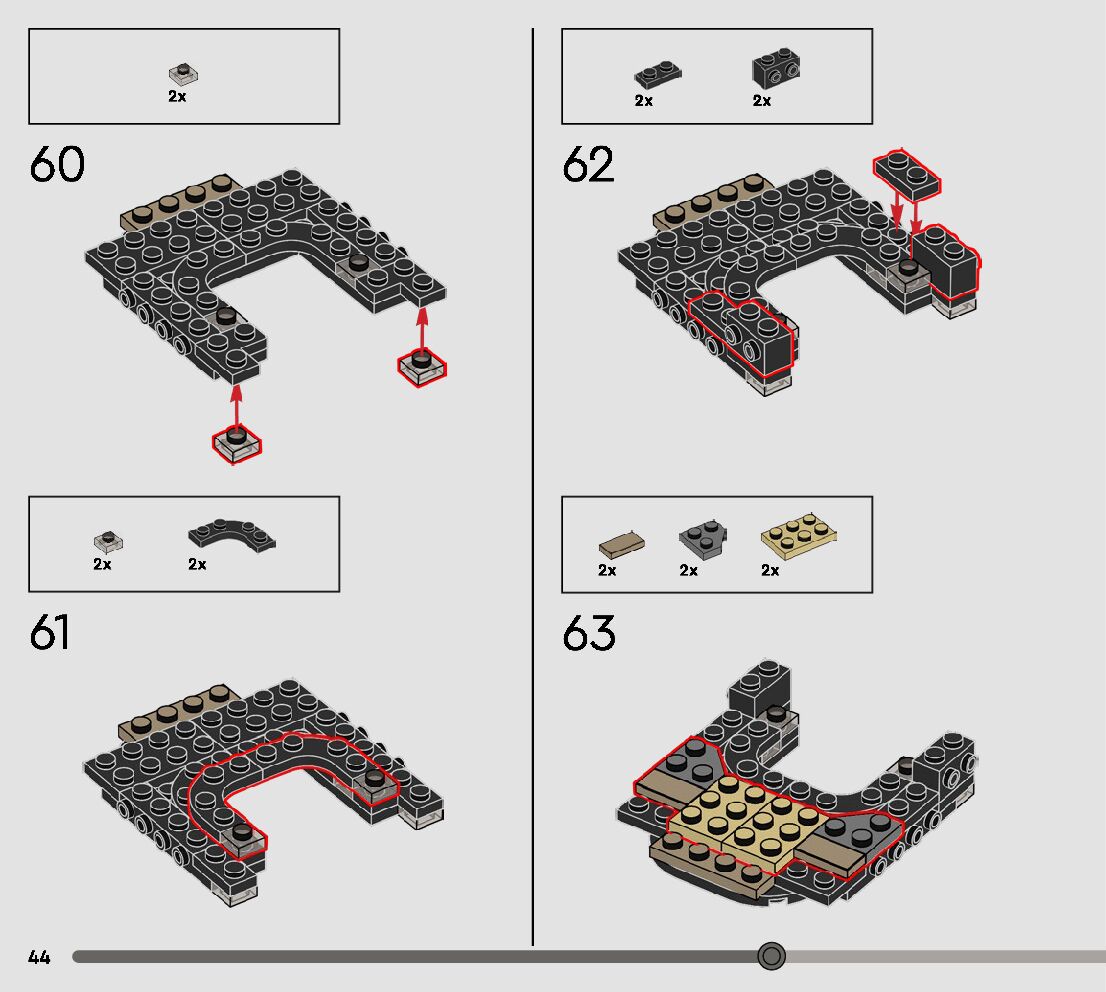 2x

60

2x 2x

61

2x 2x

62

2x 2x 2x

63

44