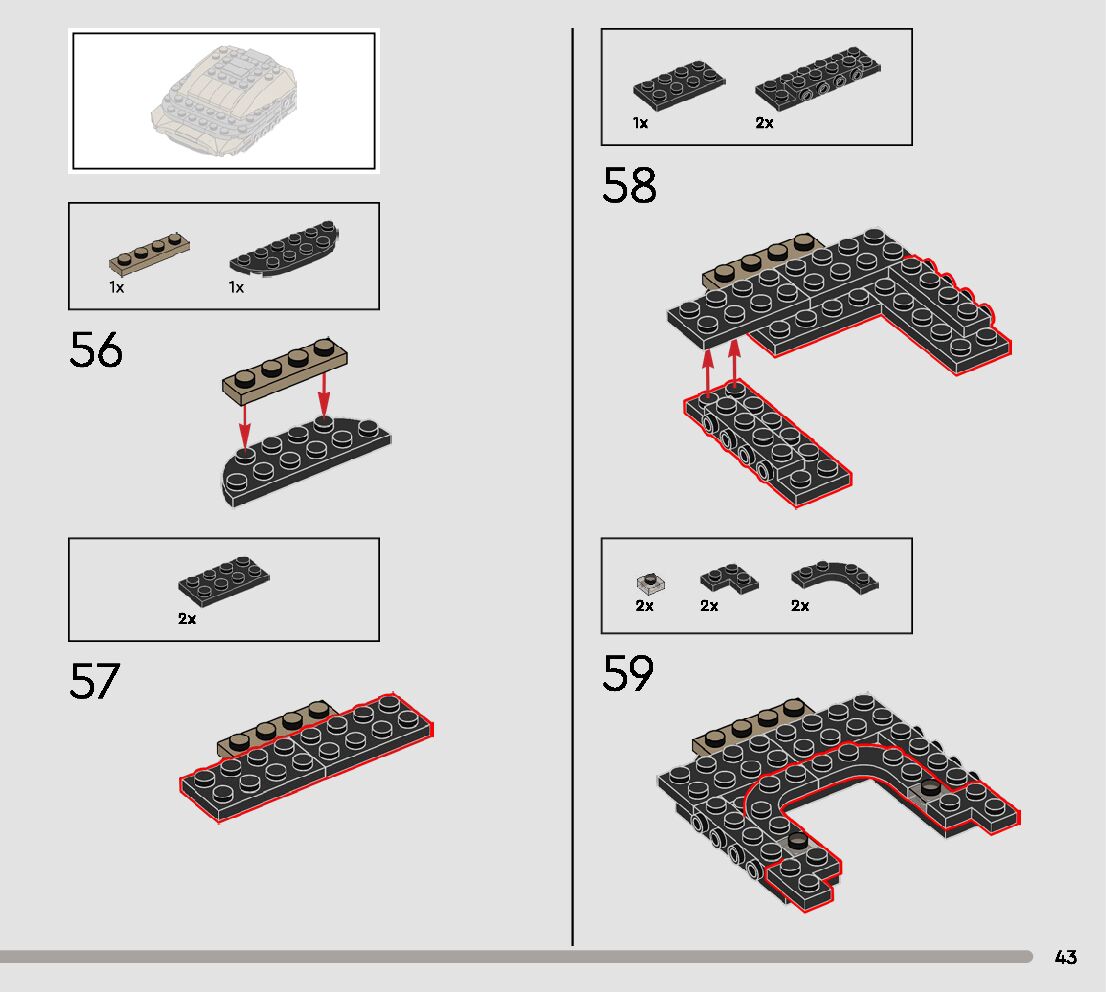 1x 1x

56

2x

57

1x 2x

58

2x 2x 2x

59

43