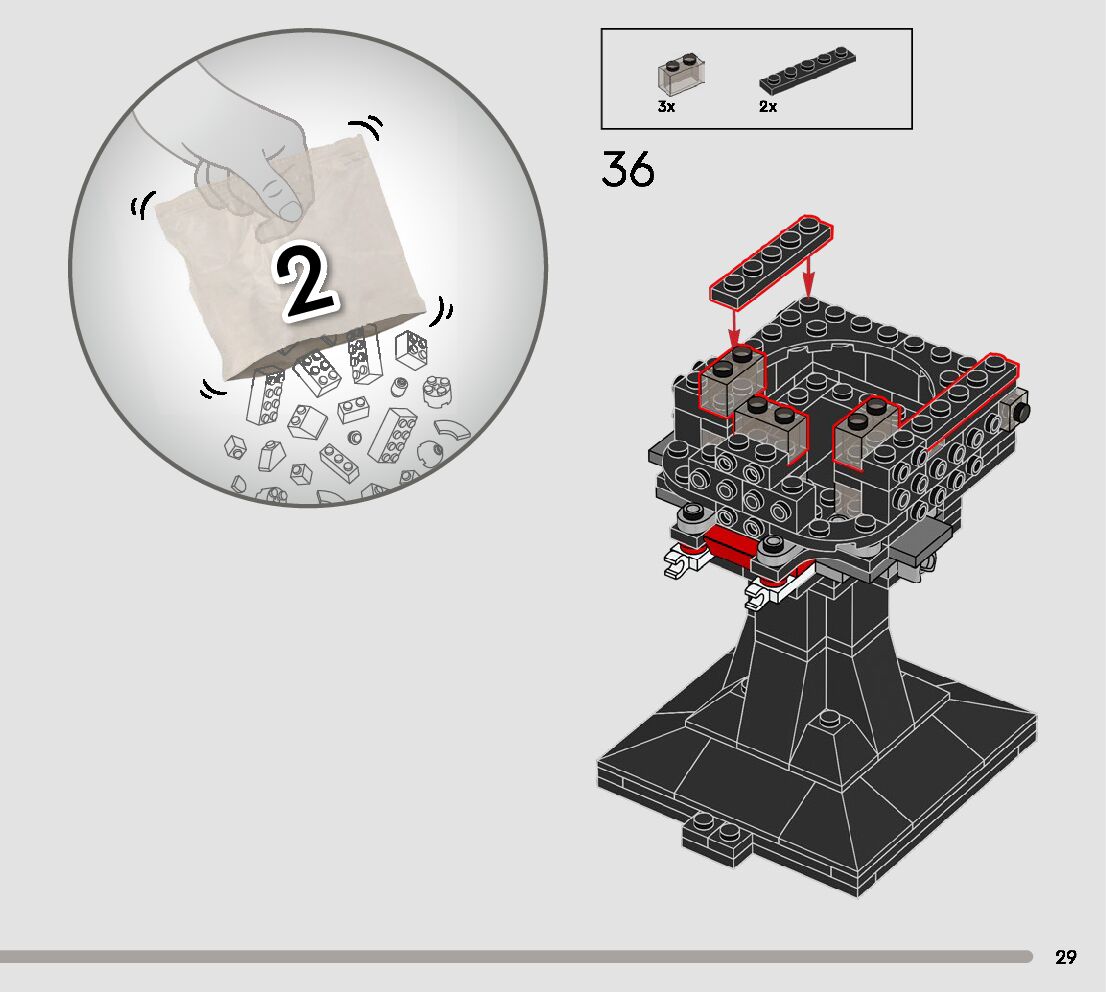 2

3x

2x

36

29