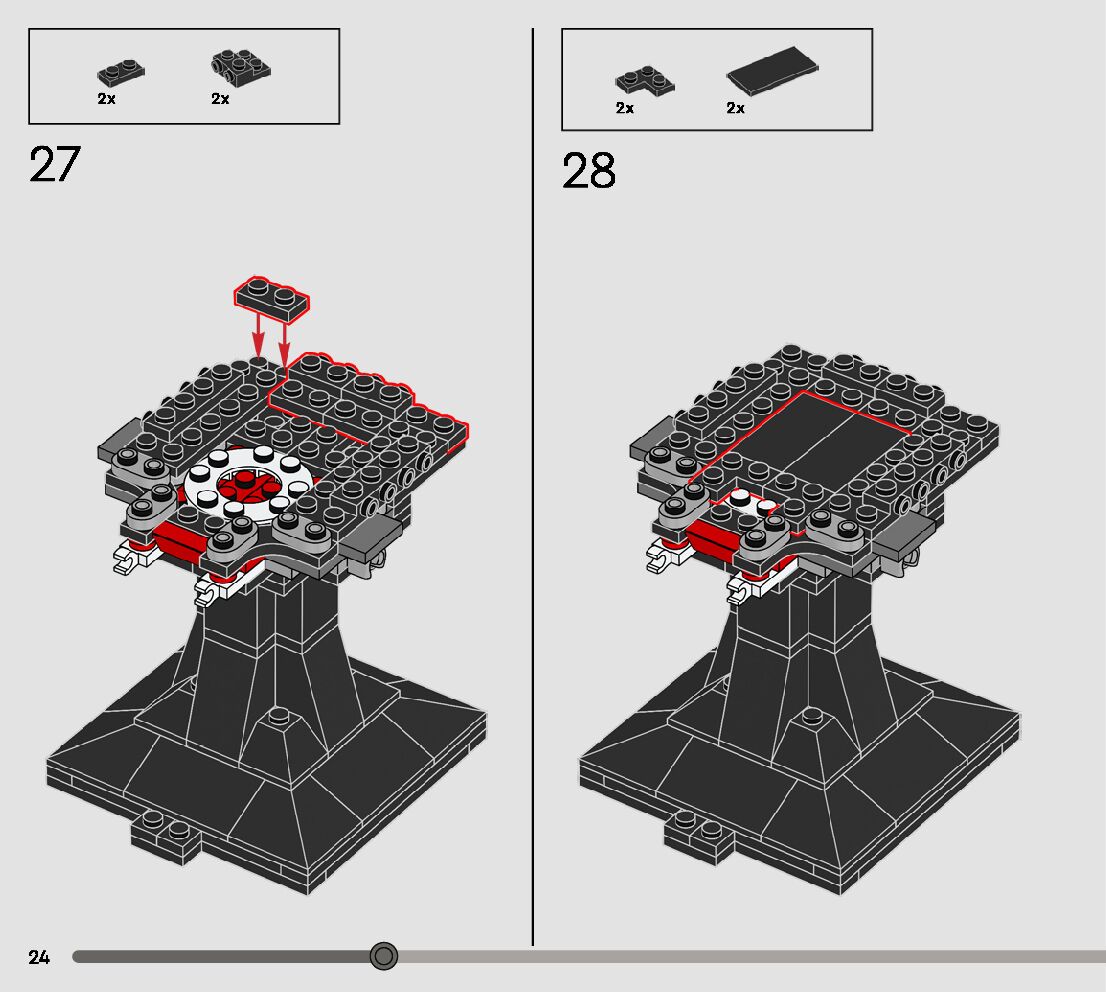 2x 2x

27

2x 2x

28

24