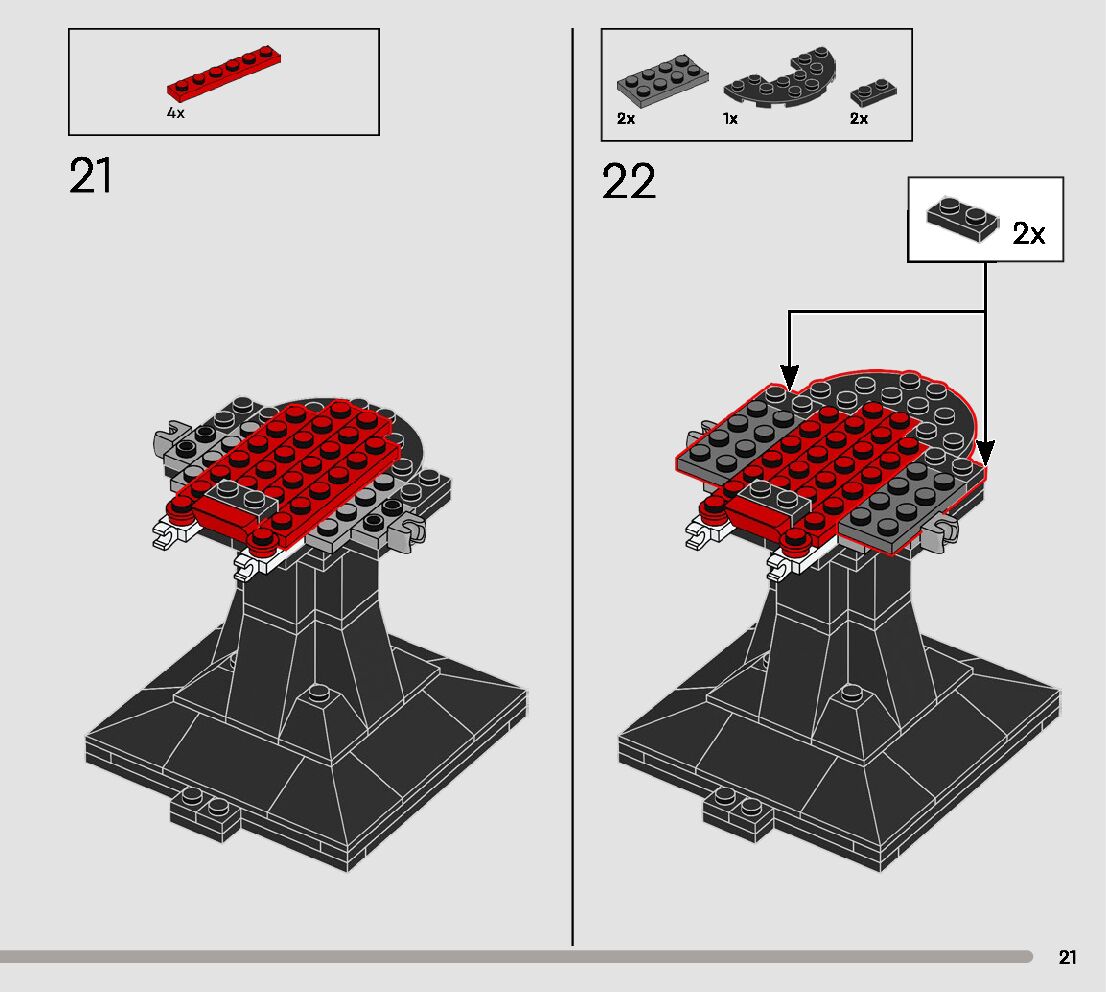 4x

21

2x 1x 2x

22

2x

21