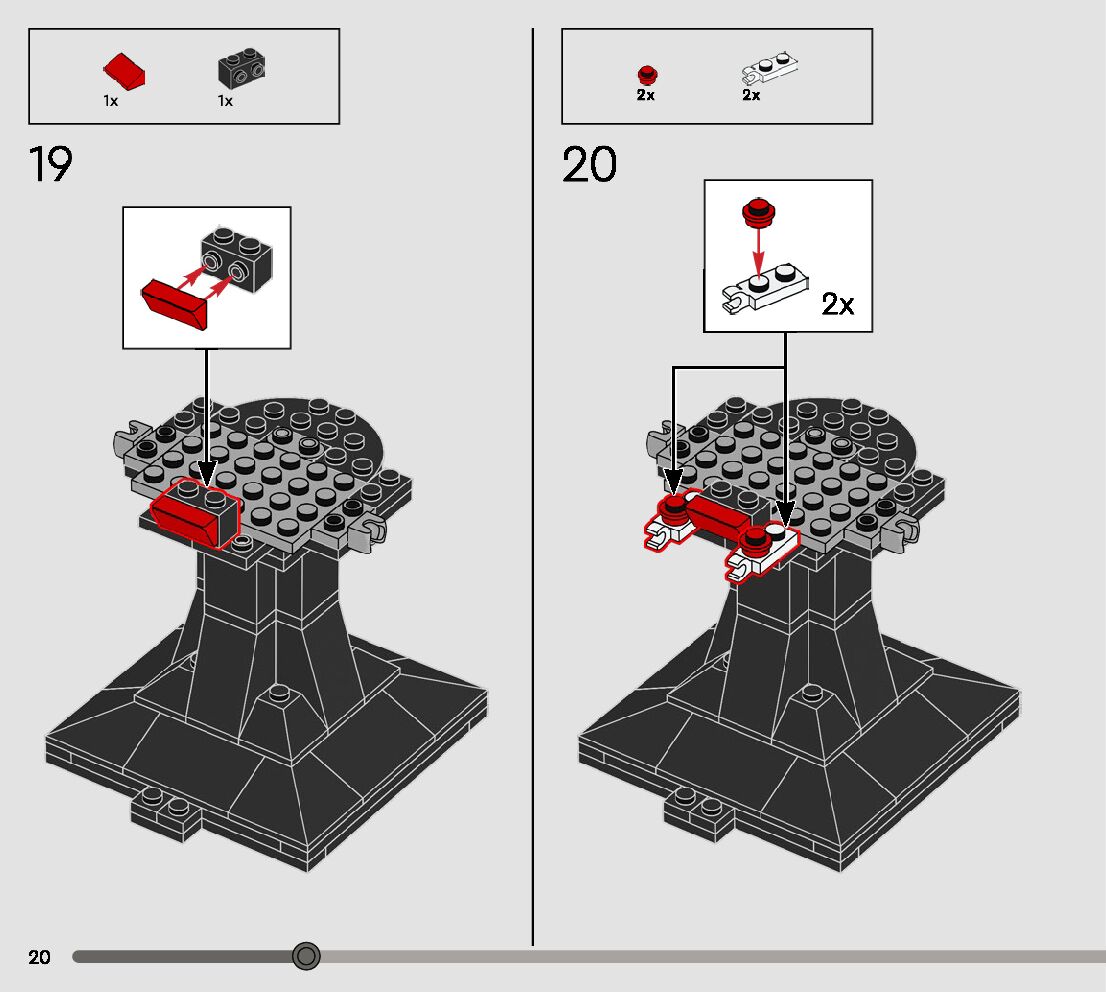 1x 1x

19

2x 2x

20

2x

20