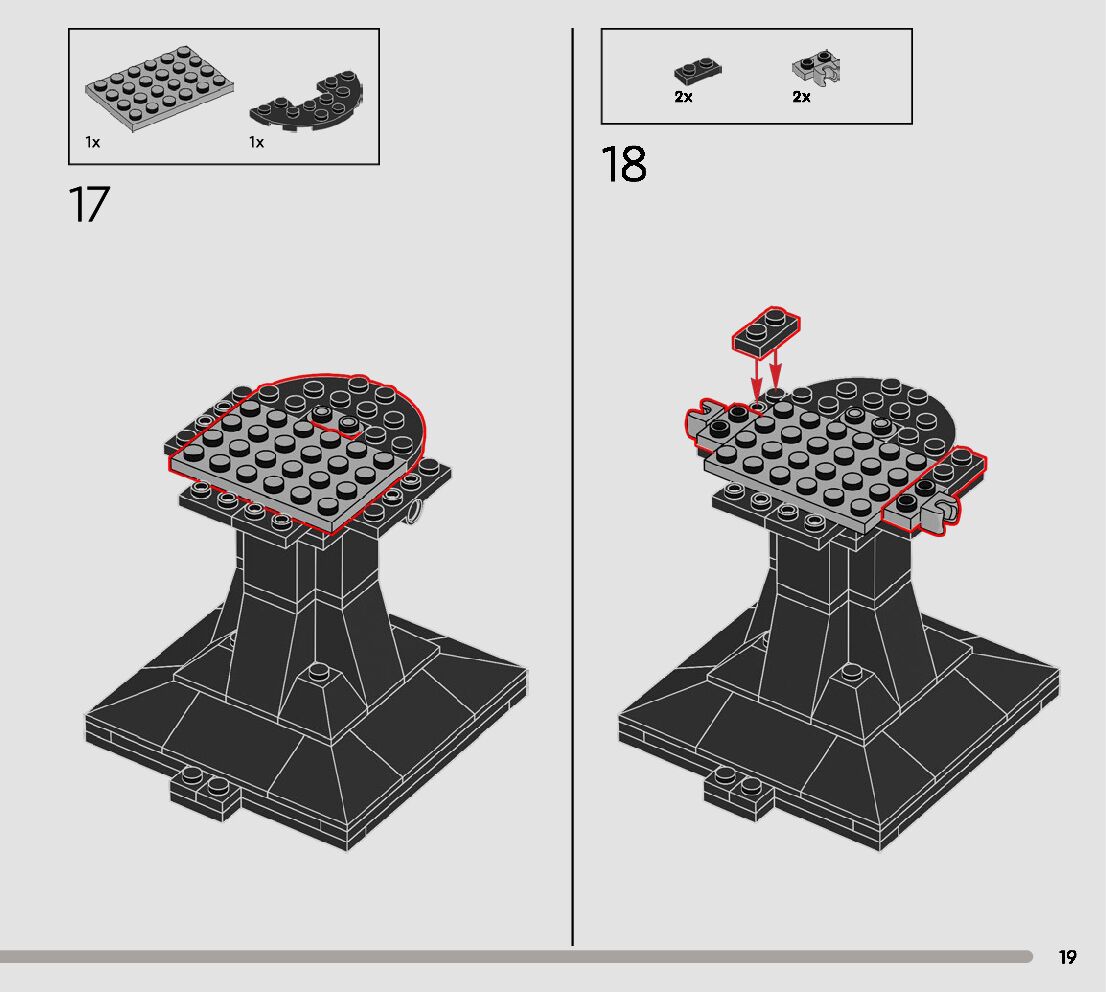 1x 1x

17

2x 2x

18

19