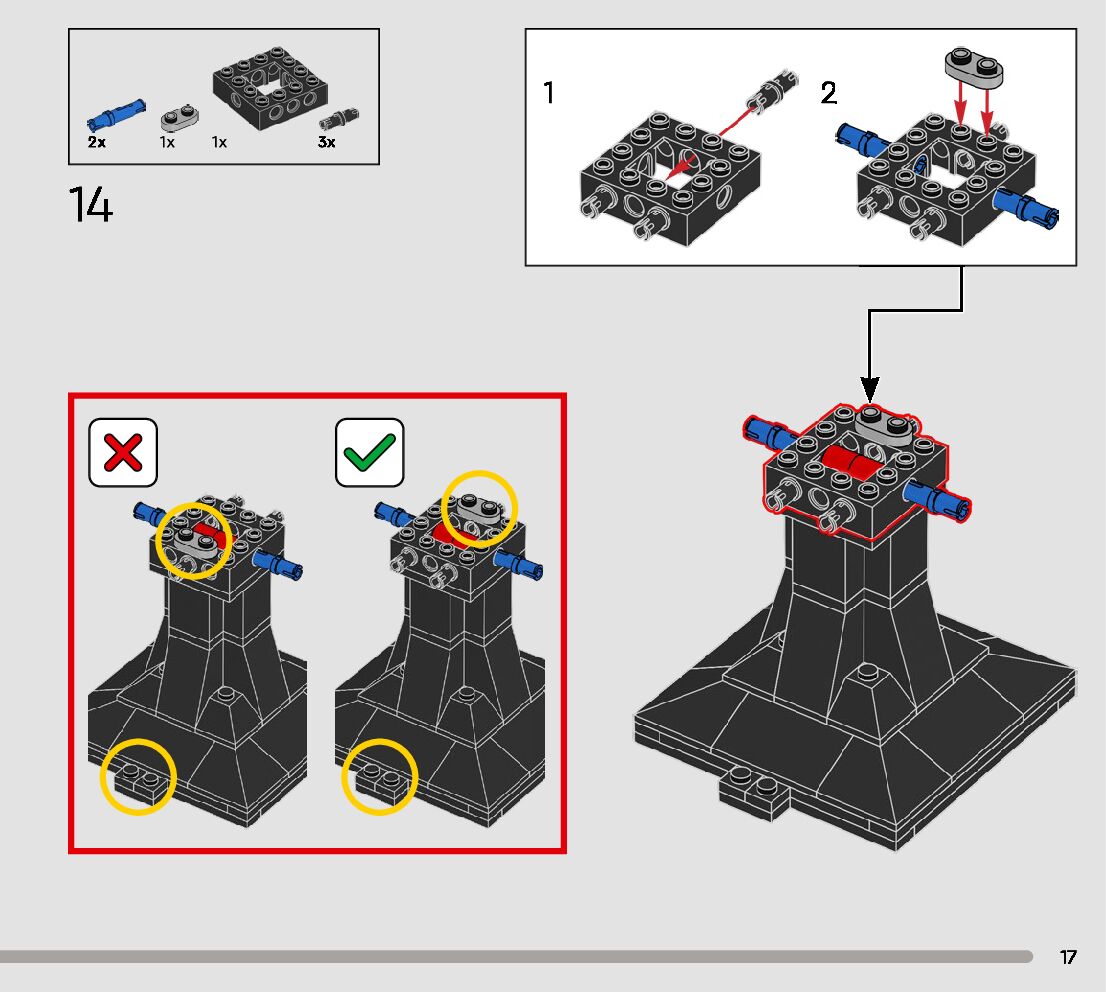 2x 1x 1x 3x

14

1

2

17