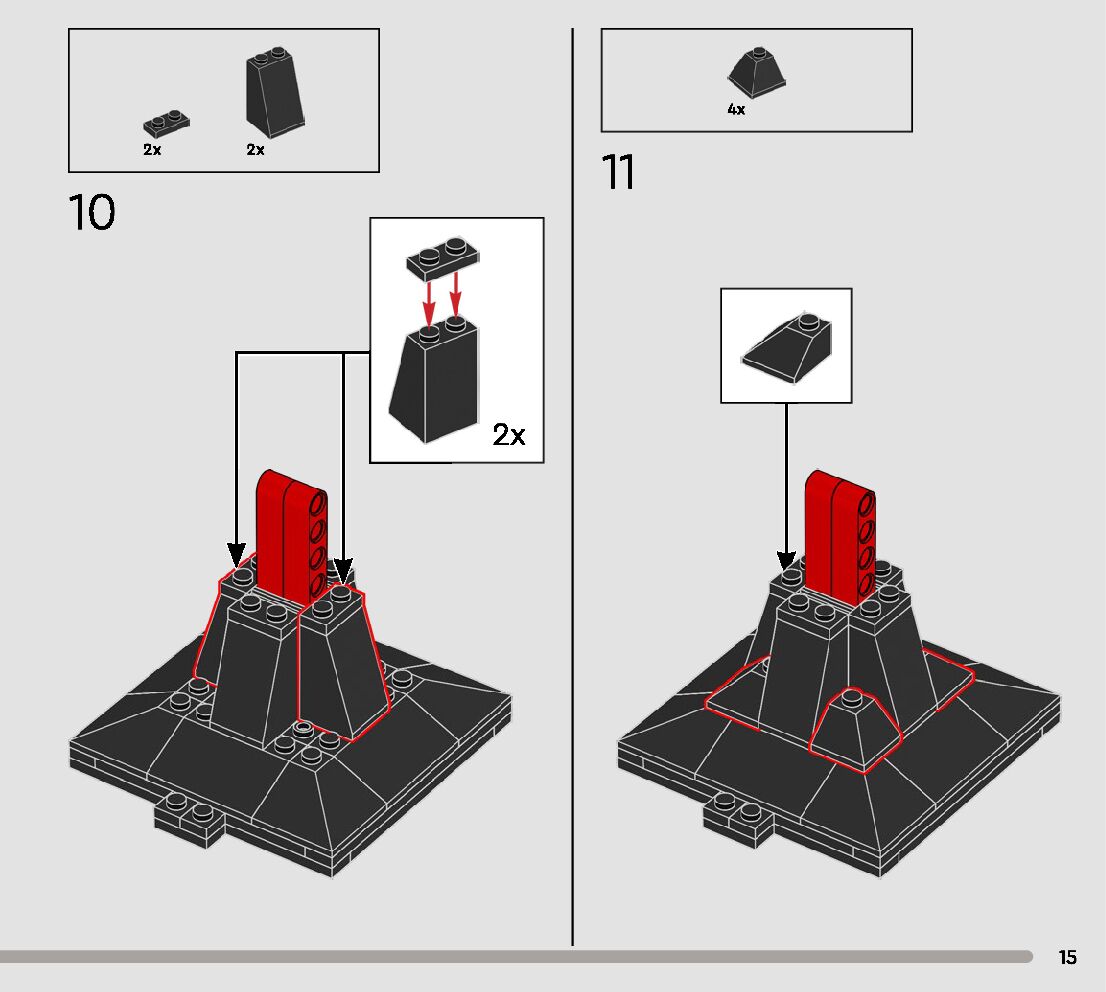 2x
2x

10

2x

4x

11

15