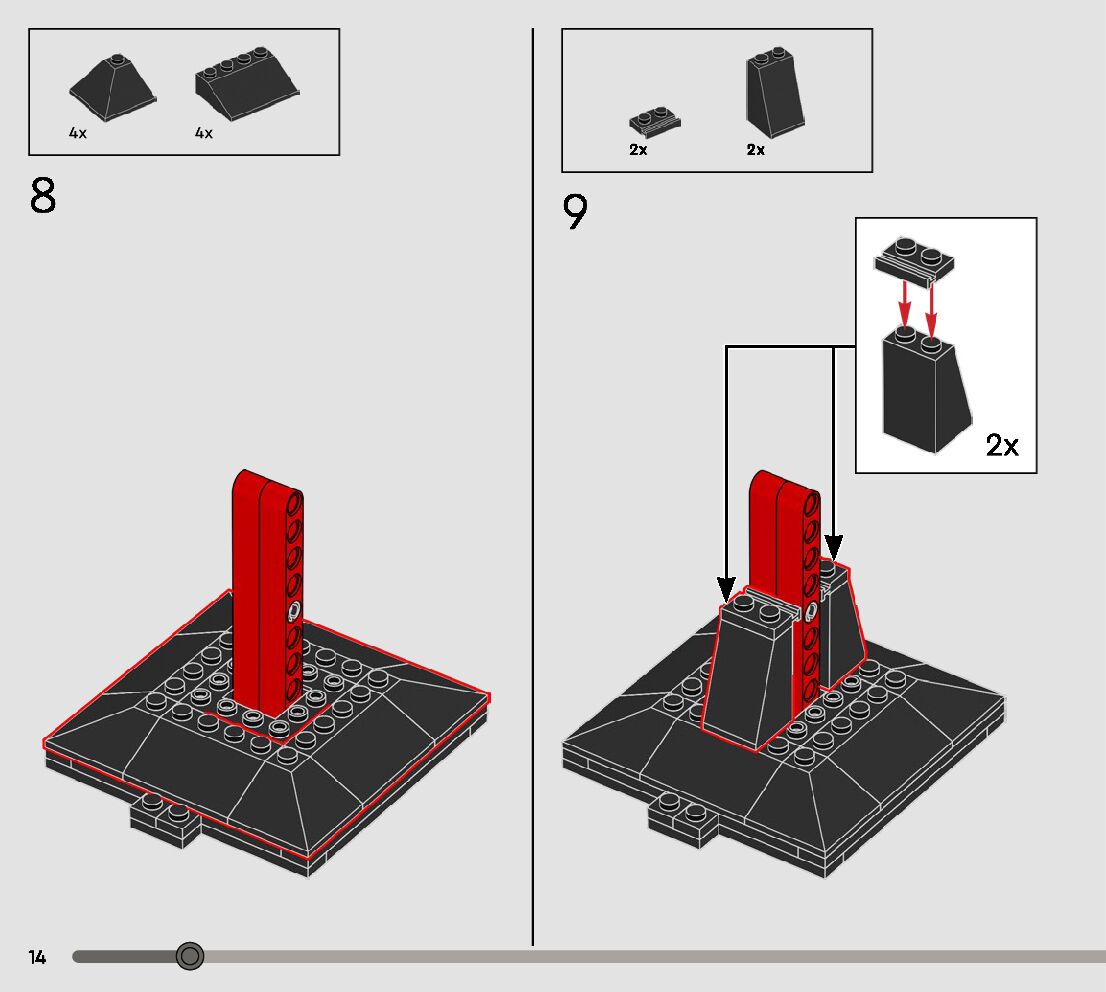 4x 4x

8

2x 2x

9

2x

14