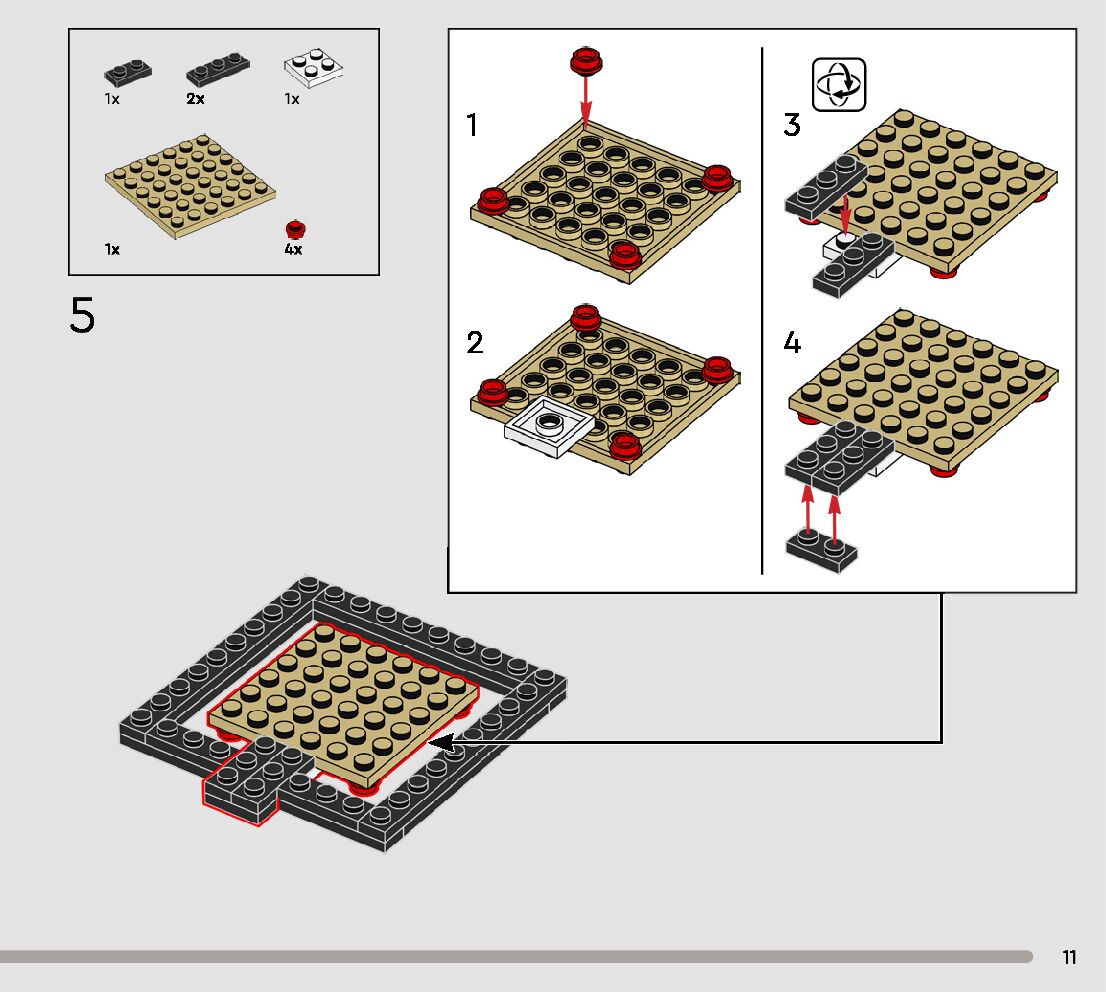 1x 2x 1x

1x 4x

5

1

2

3

4

11