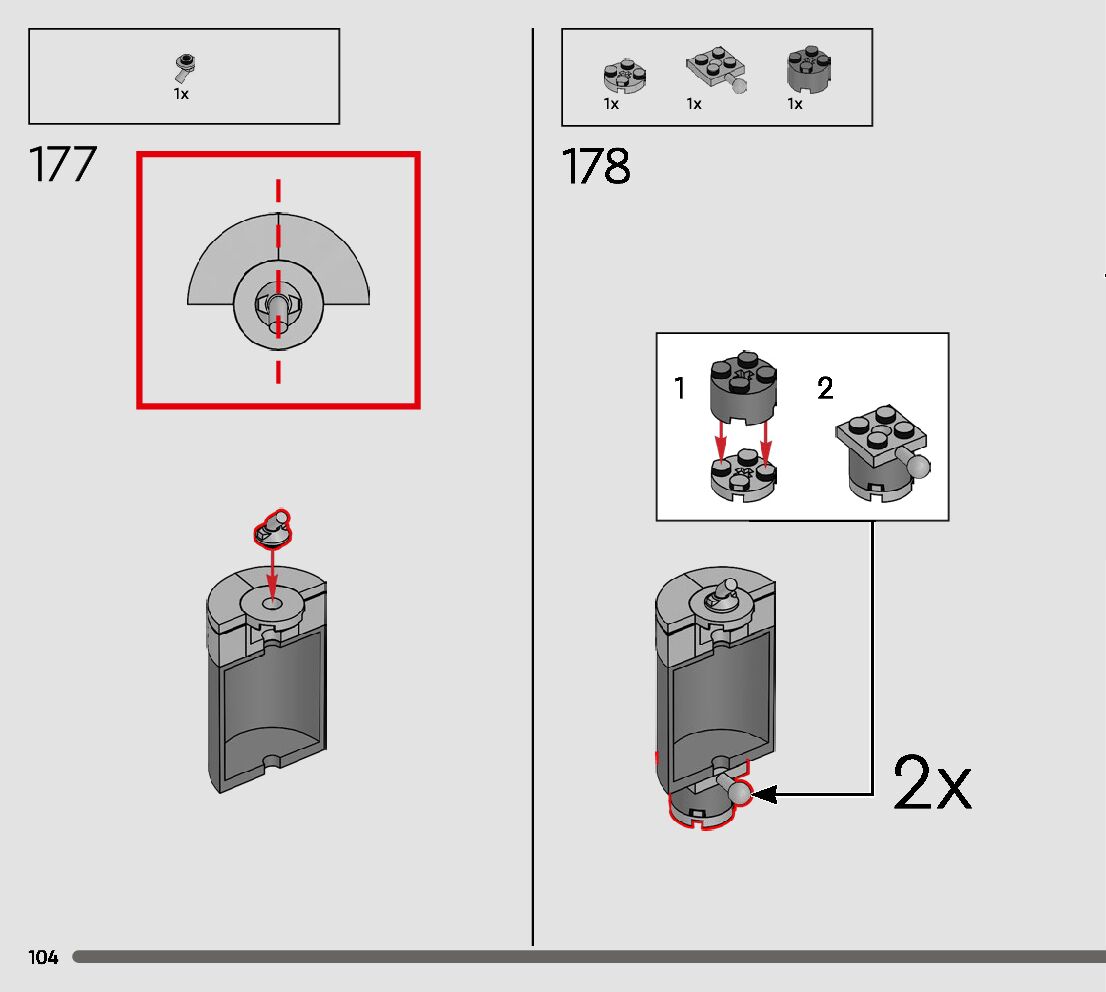 1x

177

1x 1x 1x

178

1

2

2x

104