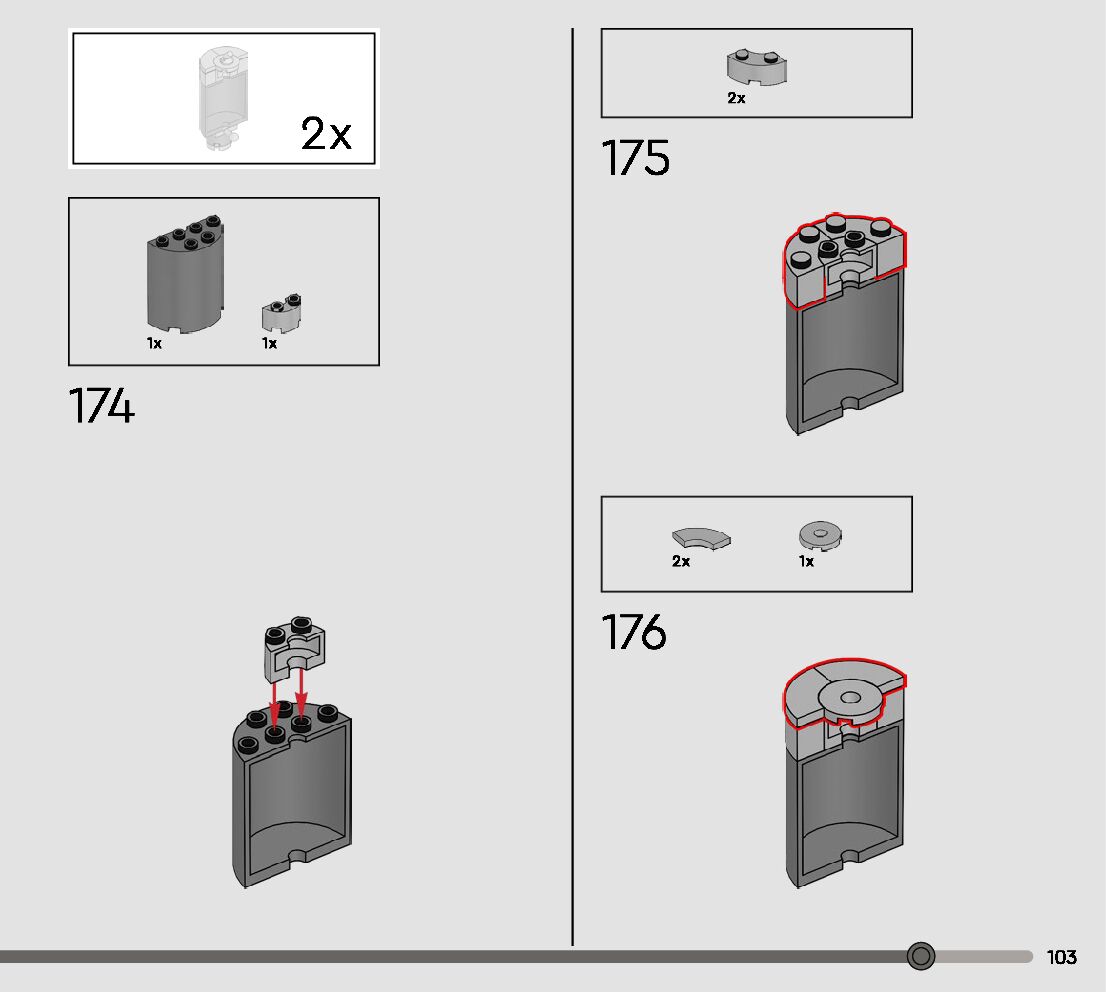 2x

1x
1x

174

2x

175

2x
1x

176

103